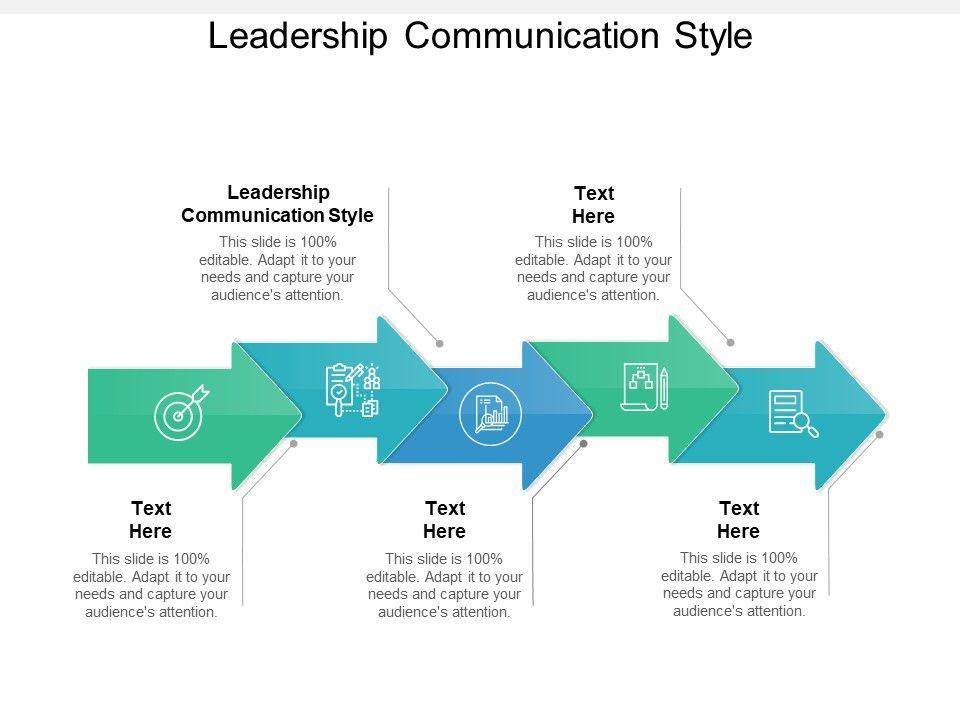 Leadership Communication Style

Leadership Communication Style
This slide is 100% editable. Adapt it to your needs and capture your audience's attention.

Text Here
This slide is 100% editable. Adapt it to your needs and capture your audience's attention.

Text Here
This slide is 100% editable. Adapt it to your needs and capture your audience's attention.

Text Here
This slide is 100% editable. Adapt it to your needs and capture your audience's attention.

Text Here
This slide is 100% editable. Adapt it to your needs and capture your audience's attention.