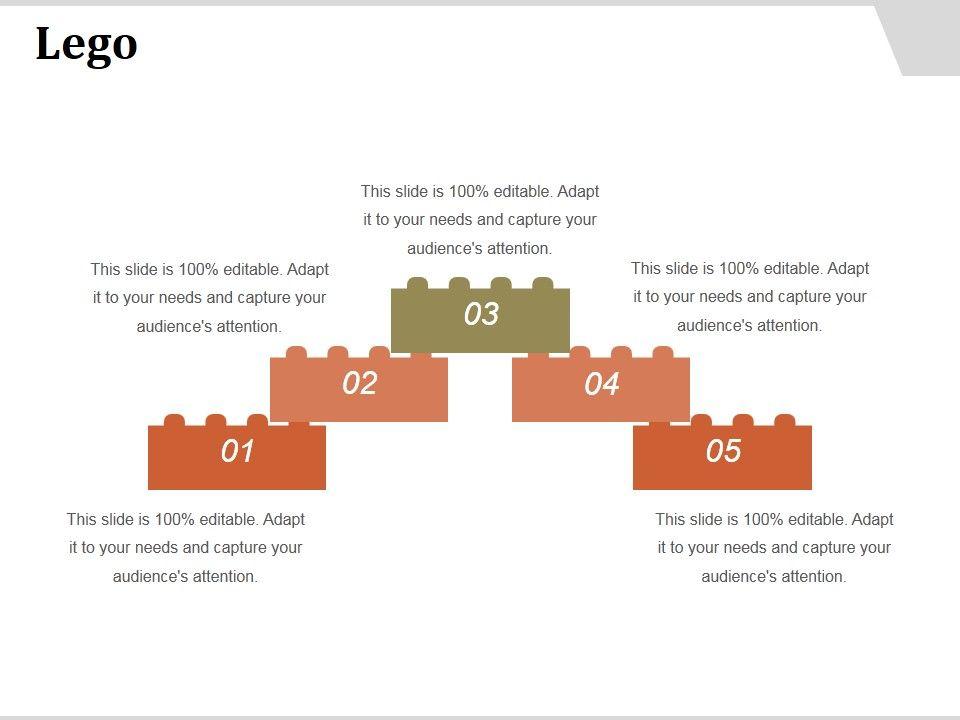 Lego

This slide is 100% editable. Adapt it to your needs and capture your audience's attention.

This slide is 100% editable. Adapt it to your needs and capture your audience's attention.

This slide is 100% editable. Adapt it to your needs and capture your audience's attention.

03

02

04

01

05

This slide is 100% editable. Adapt it to your needs and capture your audience's attention.

This slide is 100% editable. Adapt it to your needs and capture your audience's attention.