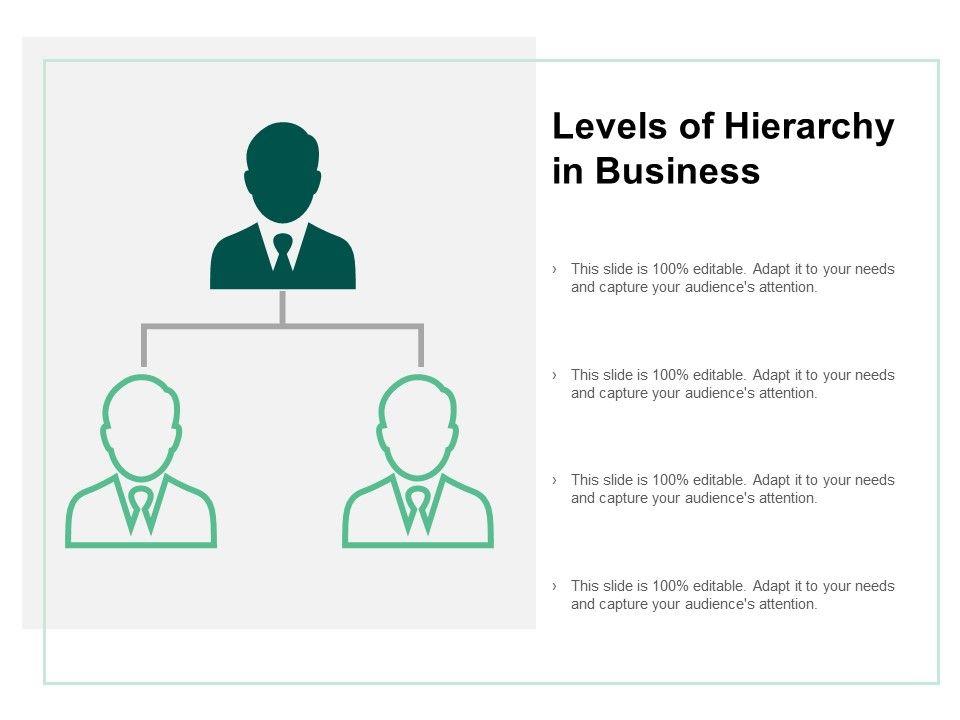 Levels of Hierarchy in Business

› This slide is 100% editable. Adapt it to your needs and capture your audience's attention.

› This slide is 100% editable. Adapt it to your needs and capture your audience's attention.

› This slide is 100% editable. Adapt it to your needs and capture your audience's attention.

› This slide is 100% editable. Adapt it to your needs and capture your audience's attention.