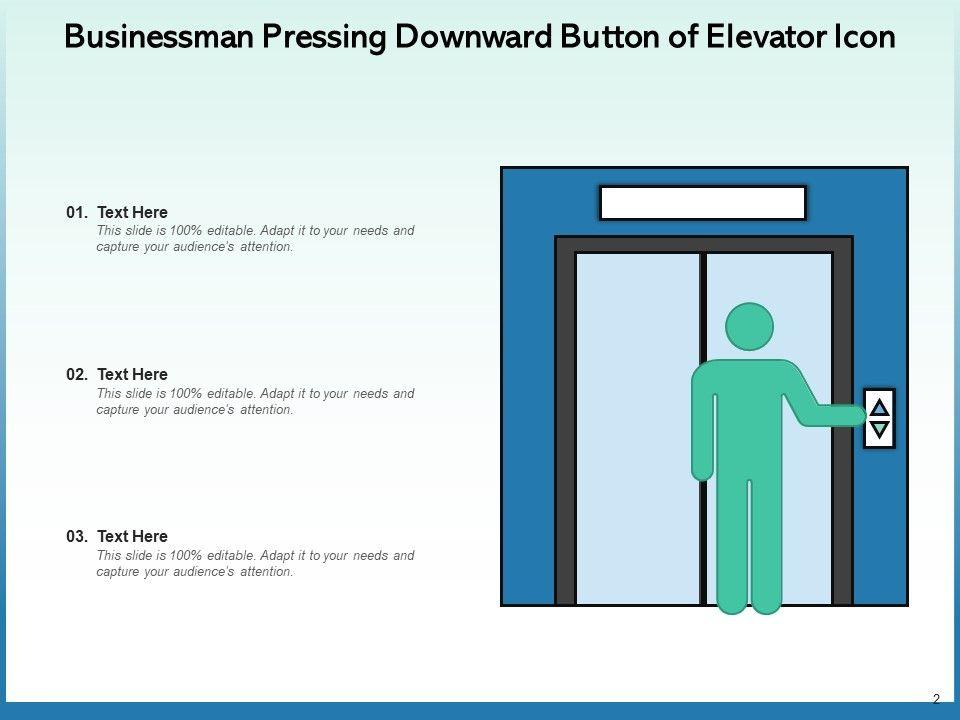 Businessman Pressing Downward Button of Elevator Icon

01. Text Here
This slide is 100% editable. Adapt it to your needs and capture your audience's attention.

02. Text Here
This slide is 100% editable. Adapt it to your needs and capture your audience's attention.

03. Text Here
This slide is 100% editable. Adapt it to your needs and capture your audience's attention.

2