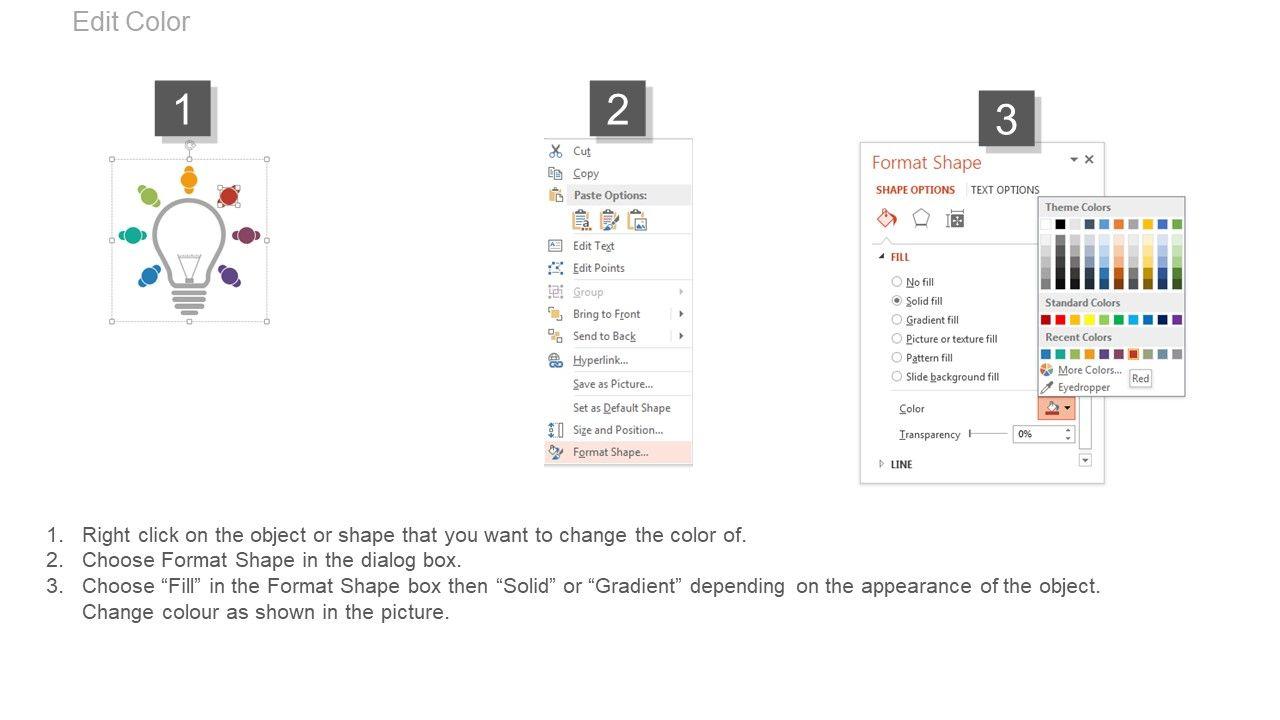 Edit Color

1

2

Cut
Copy
Paste Options:
Edit Text
Edit Points
Group
Bring to Front
Send to Back
Hyperlink...
Save as Picture...
Set as Default Shape
Size and Position...
Format Shape...

3

Format Shape
SHAPE OPTIONS TEXT OPTIONS
FILL
No fill
Solid fill
Gradient fill
Picture or texture fill
Pattern fill
Slide background fill
Color
Transparency 0%
LINE

Theme Colors
Standard Colors
Recent Colors
More Colors...
Eyedropper
Red

1. Right click on the object or shape that you want to change the color of.
2. Choose Format Shape in the dialog box.
3. Choose “Fill” in the Format Shape box then “Solid” or “Gradient” depending on the appearance of the object. Change colour as shown in the picture.