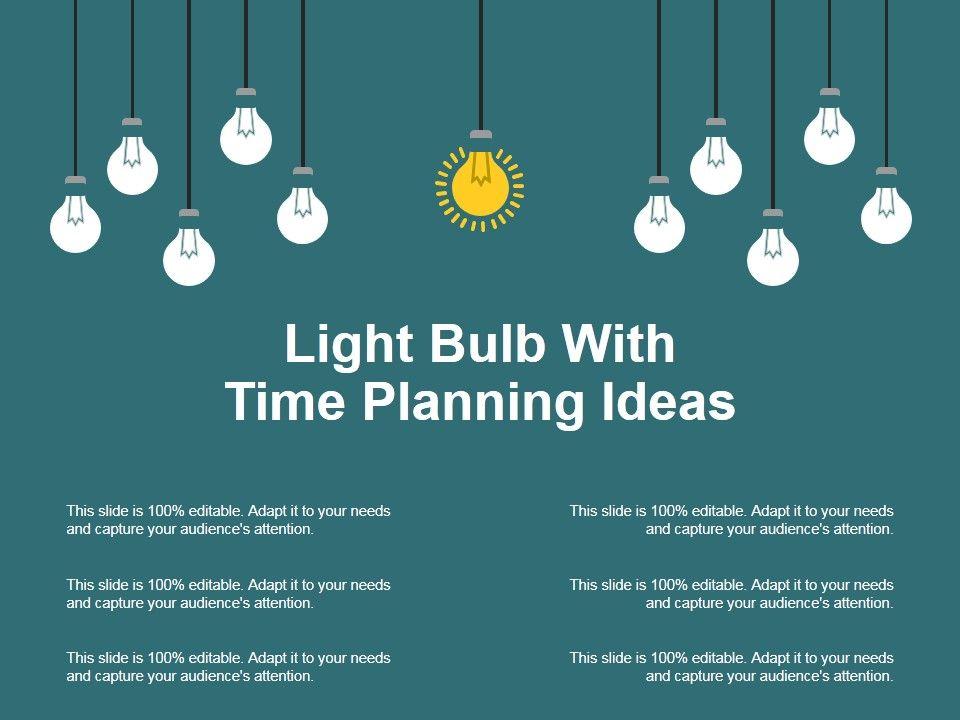 Light Bulb With Time Planning Ideas

This slide is 100% editable. Adapt it to your needs and capture your audience's attention.

This slide is 100% editable. Adapt it to your needs and capture your audience's attention.

This slide is 100% editable. Adapt it to your needs and capture your audience's attention.

This slide is 100% editable. Adapt it to your needs and capture your audience's attention.

This slide is 100% editable. Adapt it to your needs and capture your audience's attention.

This slide is 100% editable. Adapt it to your needs and capture your audience's attention.