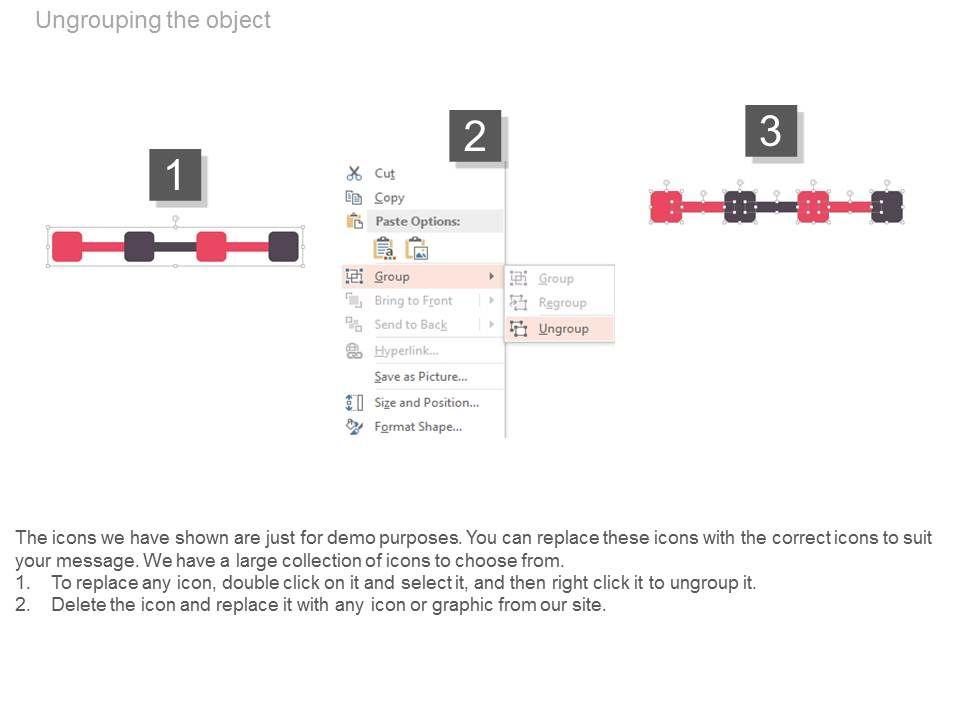 Ungrouping the object

1

2

Cut
Copy
Paste Options:
Group
Bring to Front
Send to Back
Hyperlink...
Save as Picture...
Size and Position...
Format Shape...

Group
Regroup
Ungroup

3

The icons we have shown are just for demo purposes. You can replace these icons with the correct icons to suit your message. We have a large collection of icons to choose from.
1. To replace any icon, double click on it and select it, and then right click it to ungroup it.
2. Delete the icon and replace it with any icon or graphic from our site.