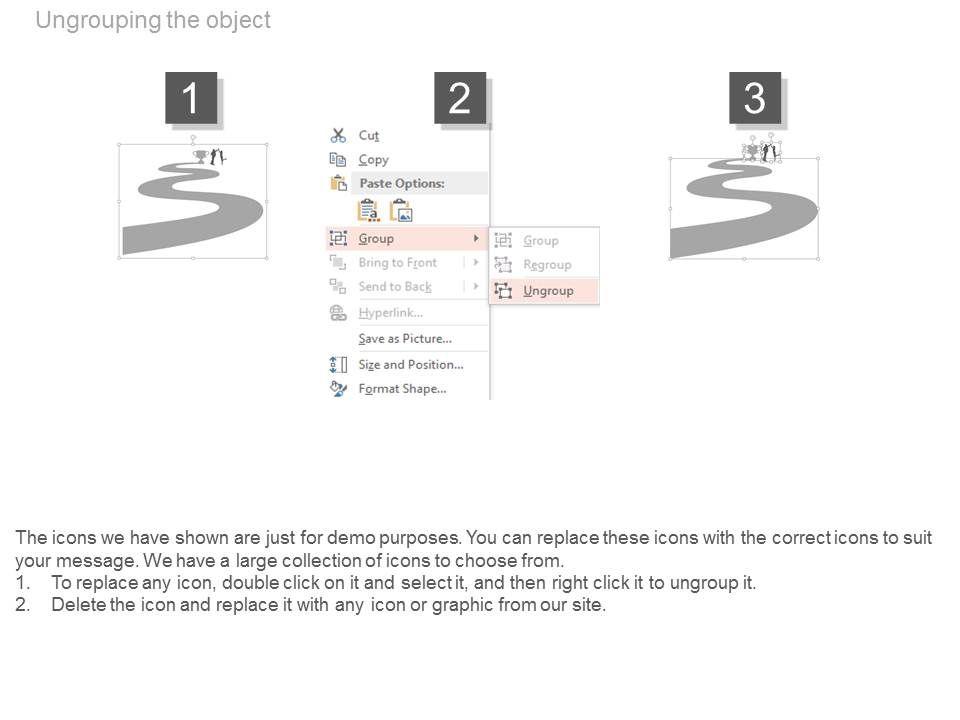 Ungrouping the object

1

2

Cut
Copy
Paste Options:
Group
Bring to Front
Send to Back
Hyperlink...
Save as Picture...
Size and Position...
Format Shape...

Group
Regroup
Ungroup

3

The icons we have shown are just for demo purposes. You can replace these icons with the correct icons to suit your message. We have a large collection of icons to choose from.
1. To replace any icon, double click on it and select it, and then right click it to ungroup it.
2. Delete the icon and replace it with any icon or graphic from our site.