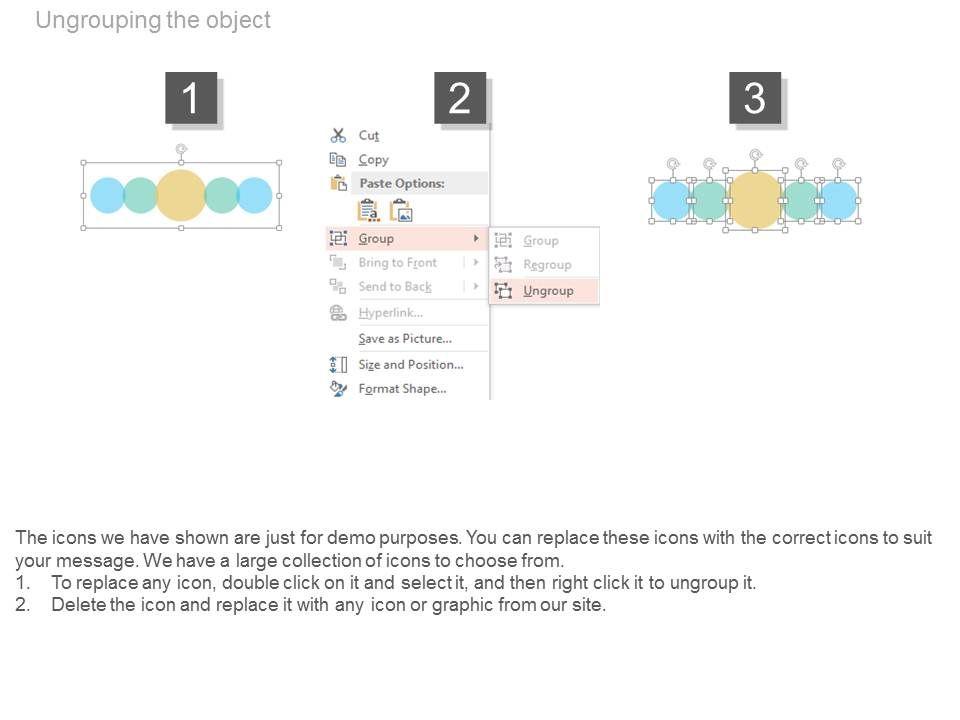 Ungrouping the object

1

2

Cut
Copy
Paste Options:
Group
Bring to Front
Send to Back
Hyperlink...
Save as Picture...
Size and Position...
Format Shape...

Group
Regroup
Ungroup

3

The icons we have shown are just for demo purposes. You can replace these icons with the correct icons to suit your message. We have a large collection of icons to choose from.
1. To replace any icon, double click on it and select it, and then right click it to ungroup it.
2. Delete the icon and replace it with any icon or graphic from our site.