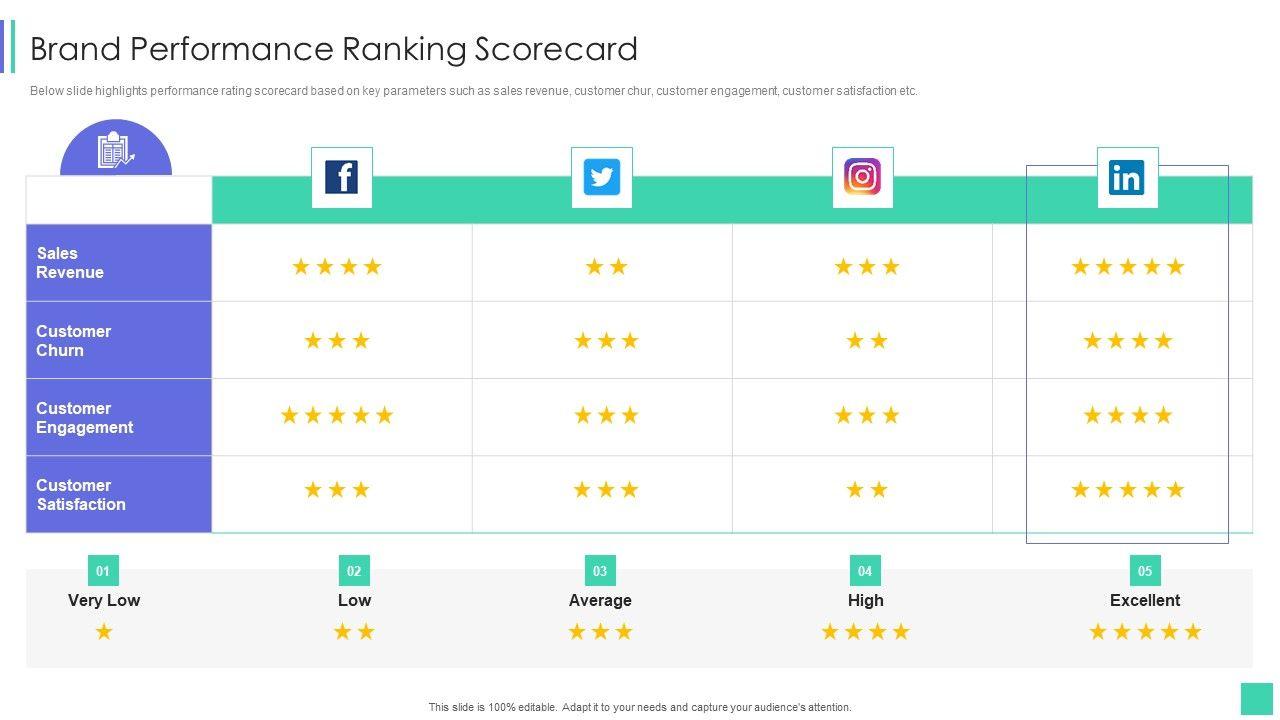 Brand Performance Ranking Scorecard

Below slide highlights performance rating scorecard based on key parameters such as sales revenue, customer chur, customer engagement, customer satisfaction etc.

| | f | | | in |
|---|---|---|---|---|
| Sales Revenue | ★★★★ | ★★ | ★★★ | ★★★★★ |
| Customer Churn | ★★★ | ★★★ | ★★ | ★★★★ |
| Customer Engagement | ★★★★★ | ★★★ | ★★★ | ★★★★ |
| Customer Satisfaction | ★★★ | ★★★ | ★★ | ★★★★★ |

01 Very Low ★

02 Low ★★

03 Average ★★★

04 High ★★★★

05 Excellent ★★★★★

This slide is 100% editable. Adapt it to your needs and capture your audience's attention.