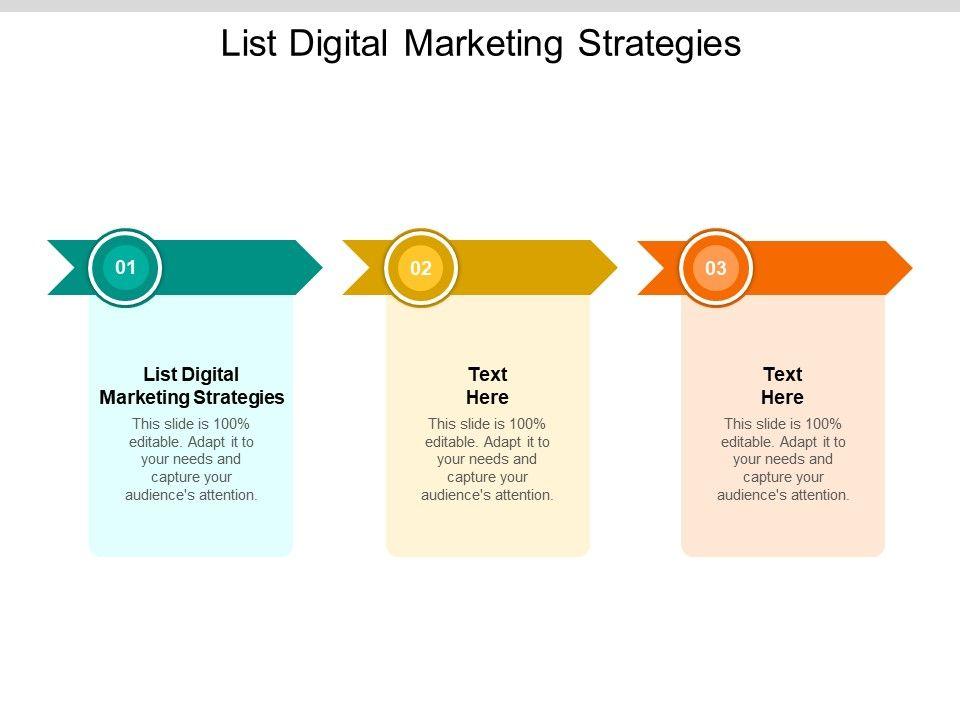 List Digital Marketing Strategies

01

List Digital Marketing Strategies

This slide is 100% editable. Adapt it to your needs and capture your audience's attention.

02

Text Here

This slide is 100% editable. Adapt it to your needs and capture your audience's attention.

03

Text Here

This slide is 100% editable. Adapt it to your needs and capture your audience's attention.