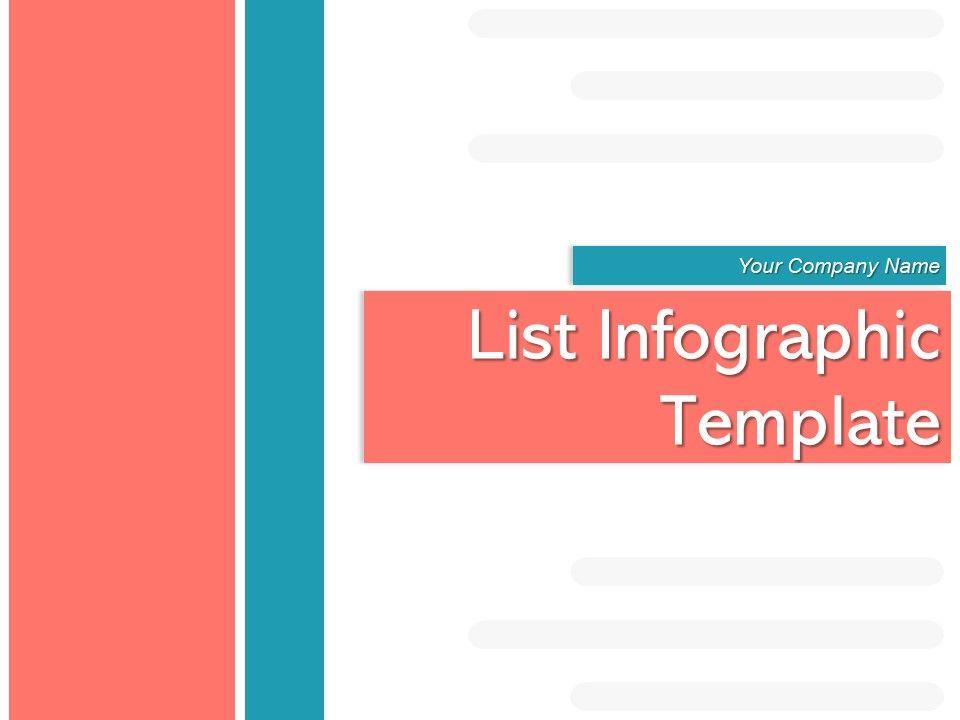 Your Company Name

List Infographic Template