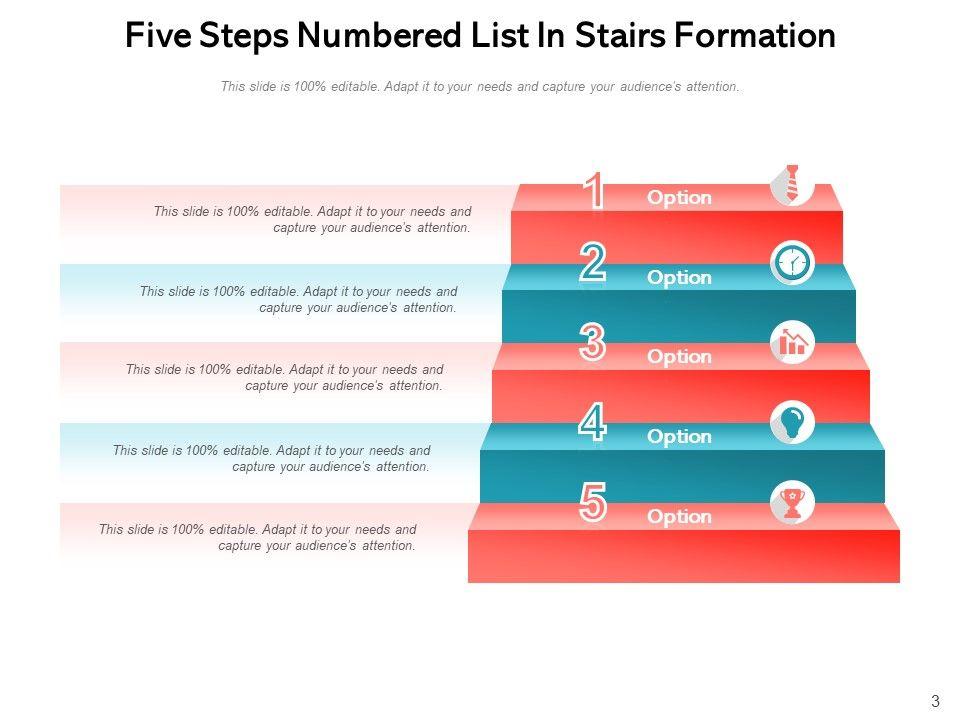 Five Steps Numbered List In Stairs Formation

This slide is 100% editable. Adapt it to your needs and capture your audience's attention.

This slide is 100% editable. Adapt it to your needs and capture your audience's attention.

1 Option

This slide is 100% editable. Adapt it to your needs and capture your audience's attention.

2 Option

This slide is 100% editable. Adapt it to your needs and capture your audience's attention.

3 Option

This slide is 100% editable. Adapt it to your needs and capture your audience's attention.

4 Option

This slide is 100% editable. Adapt it to your needs and capture your audience's attention.

5 Option

3