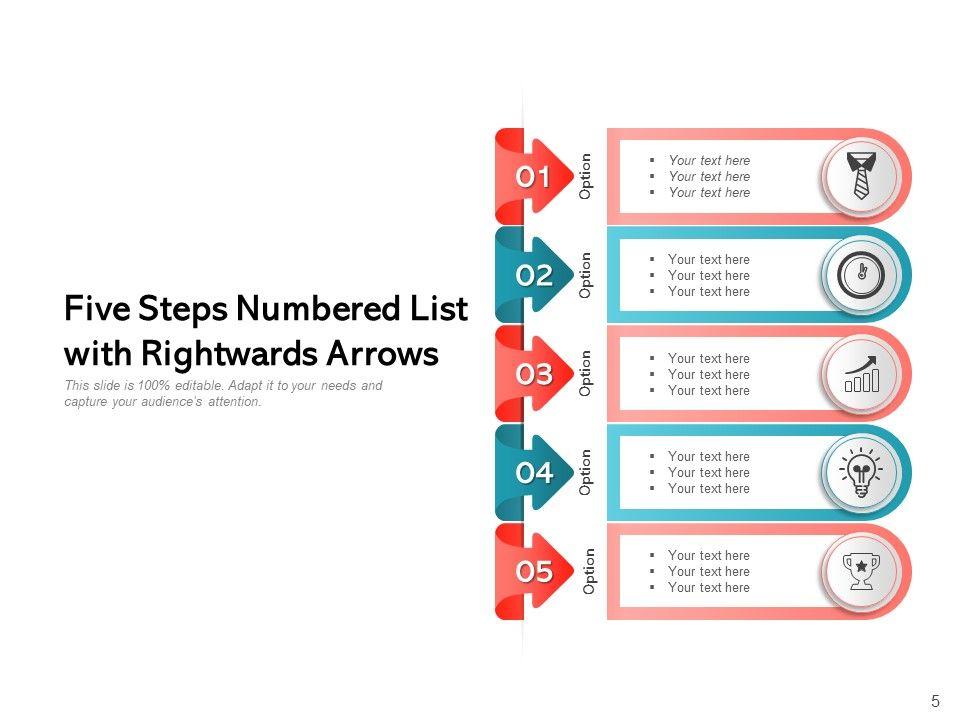 Five Steps Numbered List with Rightwards Arrows

This slide is 100% editable. Adapt it to your needs and capture your audience's attention.

01 Option
- Your text here
- Your text here
- Your text here

02 Option
- Your text here
- Your text here
- Your text here

03 Option
- Your text here
- Your text here
- Your text here

04 Option
- Your text here
- Your text here
- Your text here

05 Option
- Your text here
- Your text here
- Your text here

5