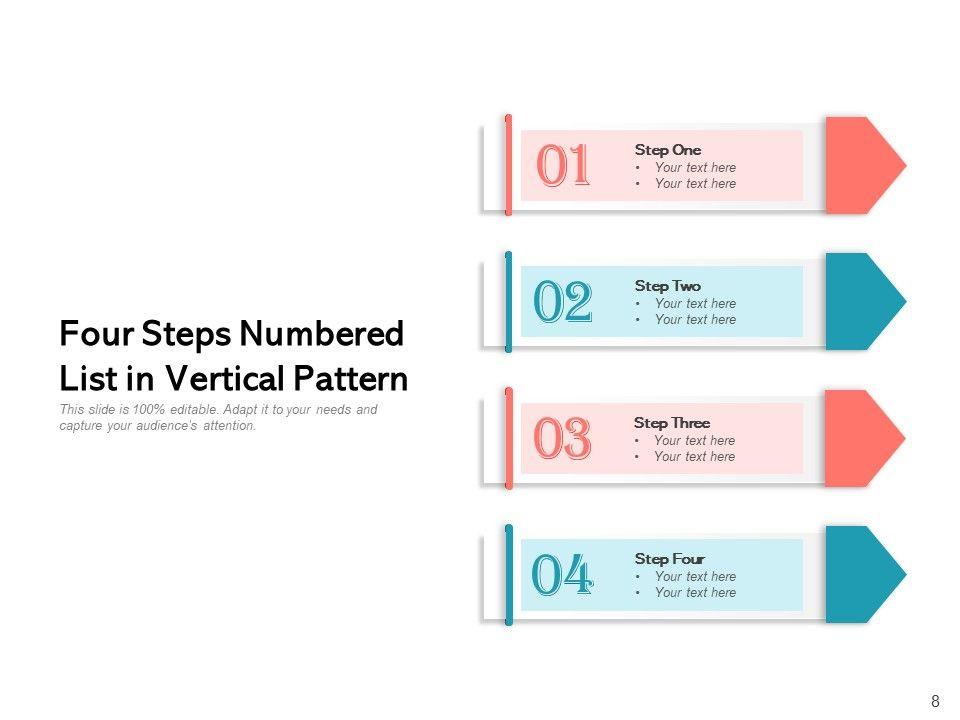 Four Steps Numbered List in Vertical Pattern

This slide is 100% editable. Adapt it to your needs and capture your audience's attention.

01

Step One
• Your text here
• Your text here

02

Step Two
• Your text here
• Your text here

03

Step Three
• Your text here
• Your text here

04

Step Four
• Your text here
• Your text here

8