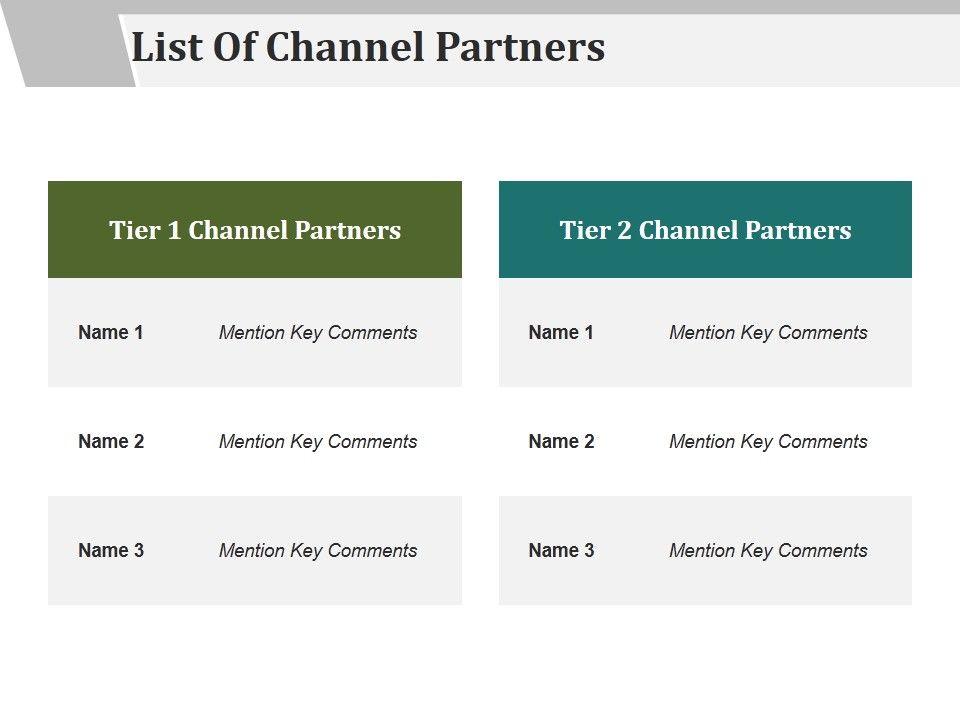 List Of Channel Partners

| Tier 1 Channel Partners | |
|---|---|
| Name 1 | Mention Key Comments |
| Name 2 | Mention Key Comments |
| Name 3 | Mention Key Comments |

| Tier 2 Channel Partners | |
|---|---|
| Name 1 | Mention Key Comments |
| Name 2 | Mention Key Comments |
| Name 3 | Mention Key Comments |