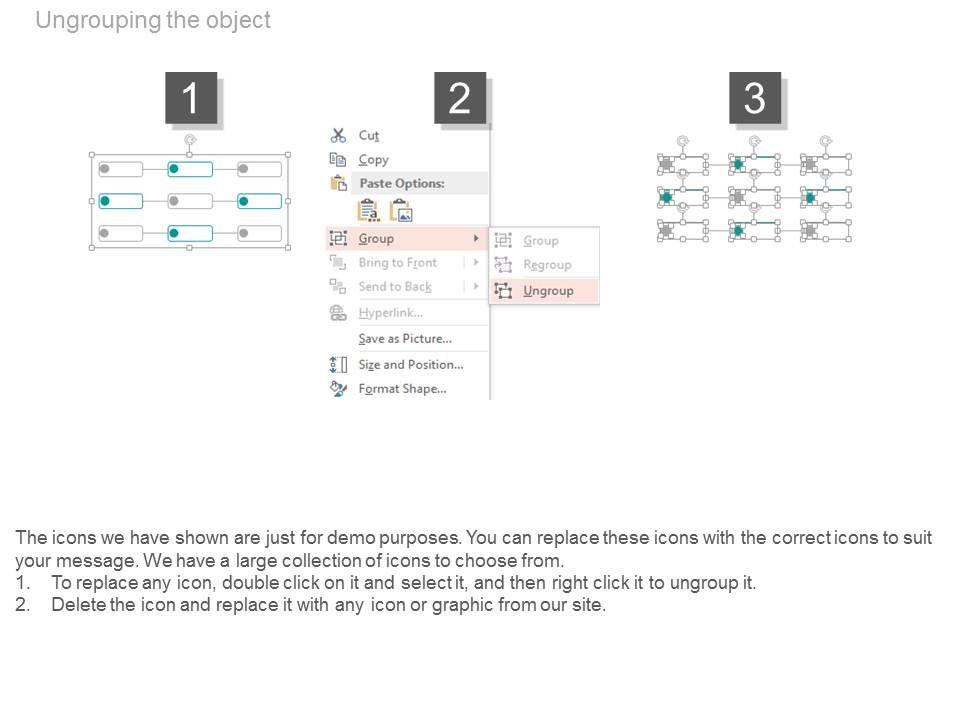 Ungrouping the object

1

2

Cut
Copy
Paste Options:
Group
Bring to Front
Send to Back
Hyperlink...
Save as Picture...
Size and Position...
Format Shape...

Group
Regroup
Ungroup

3

The icons we have shown are just for demo purposes. You can replace these icons with the correct icons to suit your message. We have a large collection of icons to choose from.
1. To replace any icon, double click on it and select it, and then right click it to ungroup it.
2. Delete the icon and replace it with any icon or graphic from our site.