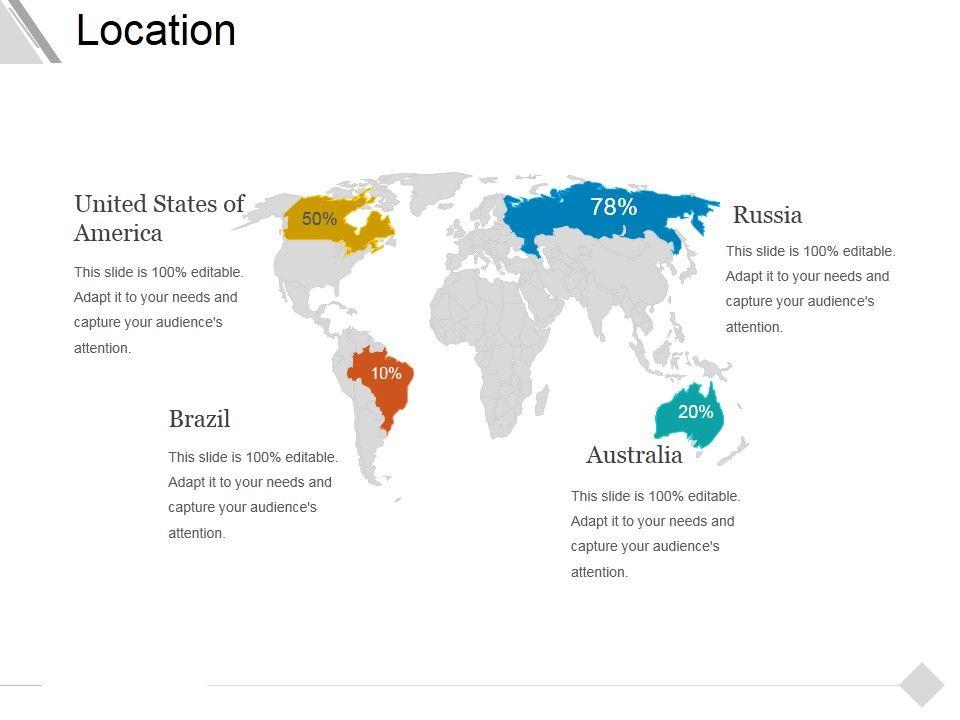 Location

United States of America

This slide is 100% editable. Adapt it to your needs and capture your audience's attention.

50%

78%

Russia

This slide is 100% editable. Adapt it to your needs and capture your audience's attention.

10%

Brazil

This slide is 100% editable. Adapt it to your needs and capture your audience's attention.

20%

Australia

This slide is 100% editable. Adapt it to your needs and capture your audience's attention.