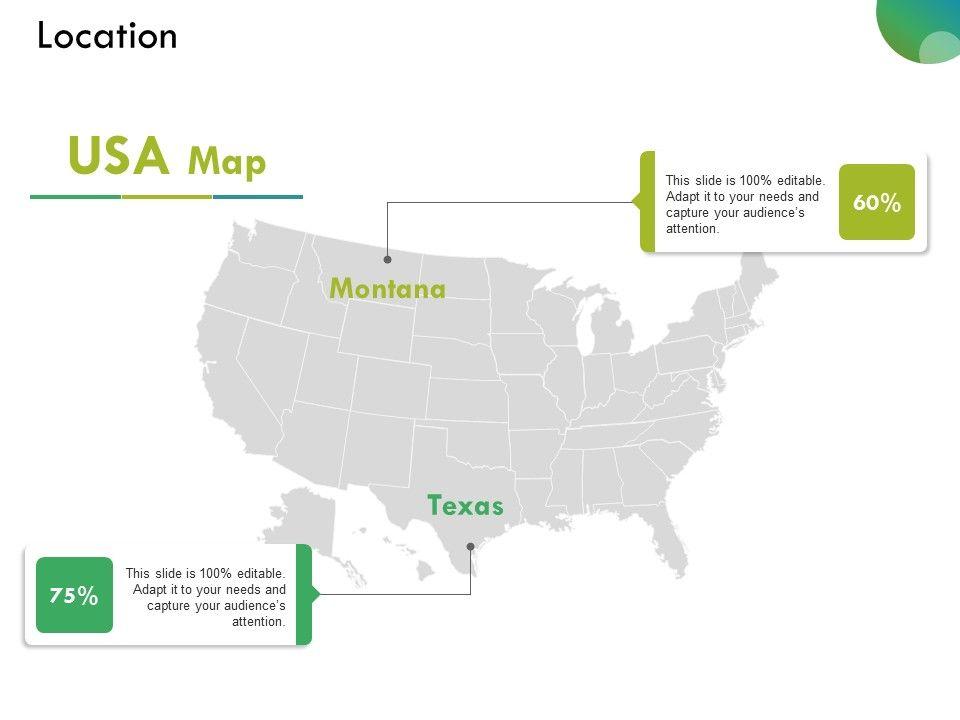 Location

USA Map

This slide is 100% editable. Adapt it to your needs and capture your audience's attention.

60%

Montana

Texas

75%

This slide is 100% editable. Adapt it to your needs and capture your audience's attention.