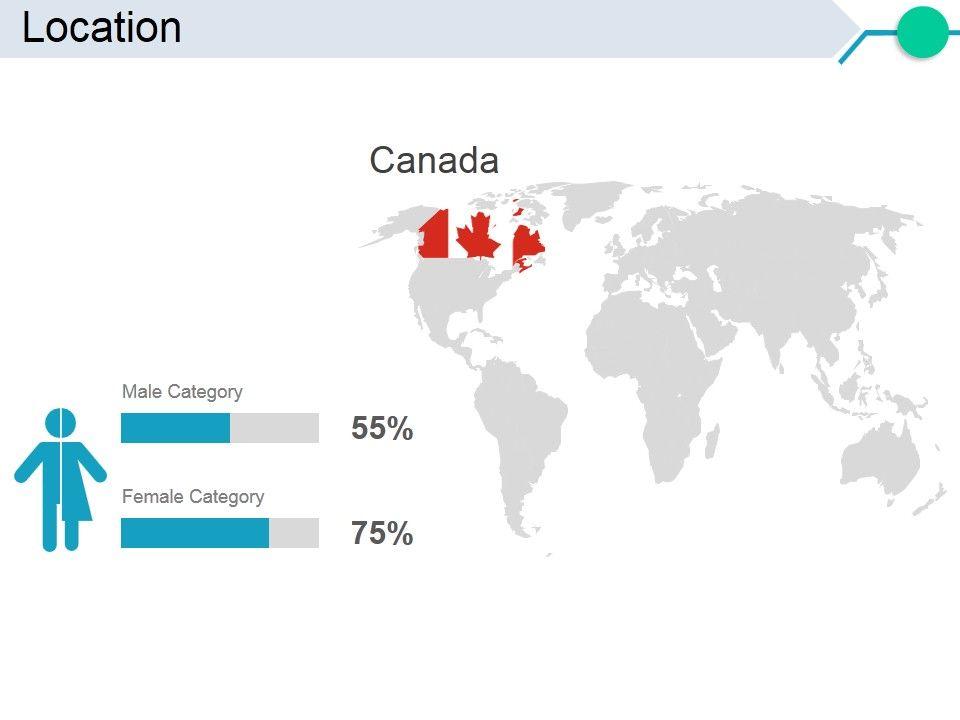 Location

Canada

Male Category

55%

Female Category

75%