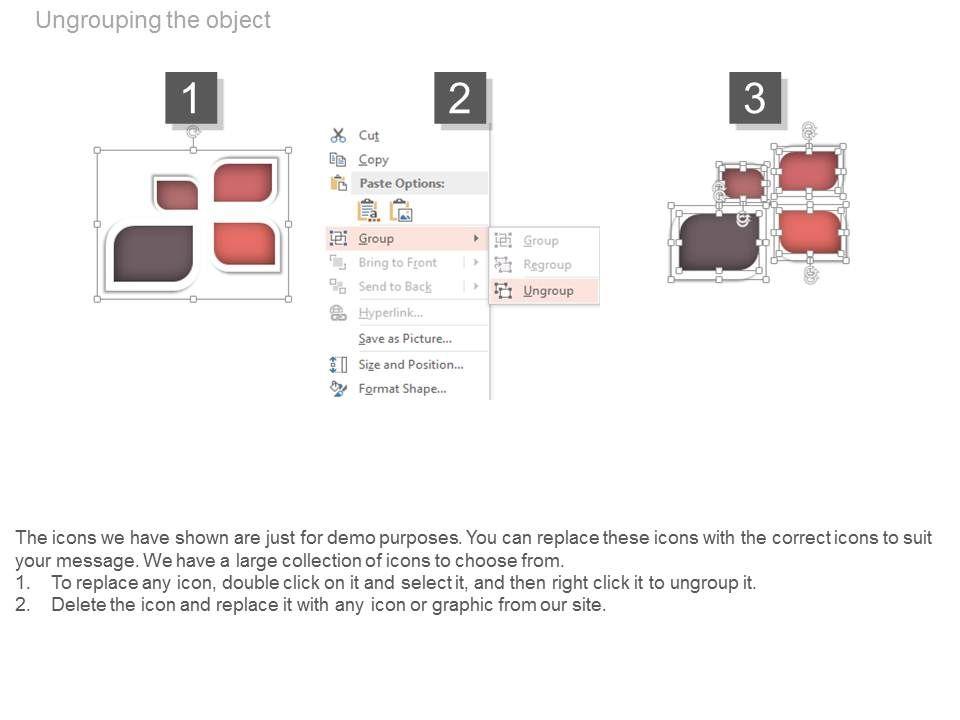 Ungrouping the object

1

2

Cut
Copy
Paste Options:
Group
Bring to Front
Send to Back
Hyperlink...
Save as Picture...
Size and Position...
Format Shape...

Group
Regroup
Ungroup

3

The icons we have shown are just for demo purposes. You can replace these icons with the correct icons to suit your message. We have a large collection of icons to choose from.
1. To replace any icon, double click on it and select it, and then right click it to ungroup it.
2. Delete the icon and replace it with any icon or graphic from our site.