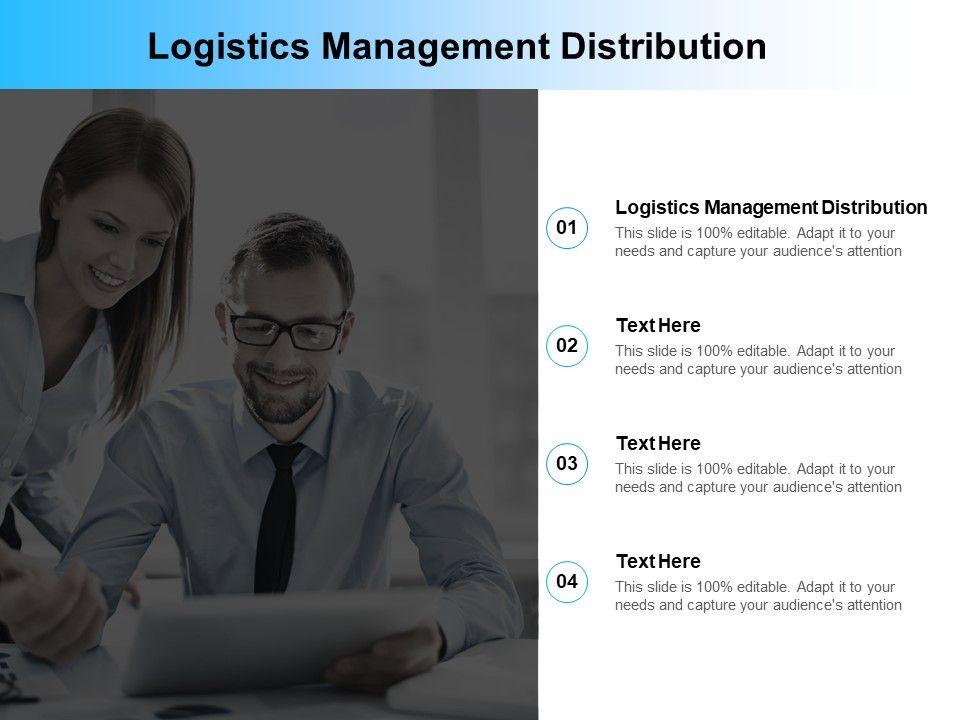 Logistics Management Distribution

01

Logistics Management Distribution
This slide is 100% editable. Adapt it to your needs and capture your audience's attention

02

Text Here
This slide is 100% editable. Adapt it to your needs and capture your audience's attention

03

Text Here
This slide is 100% editable. Adapt it to your needs and capture your audience's attention

04

Text Here
This slide is 100% editable. Adapt it to your needs and capture your audience's attention