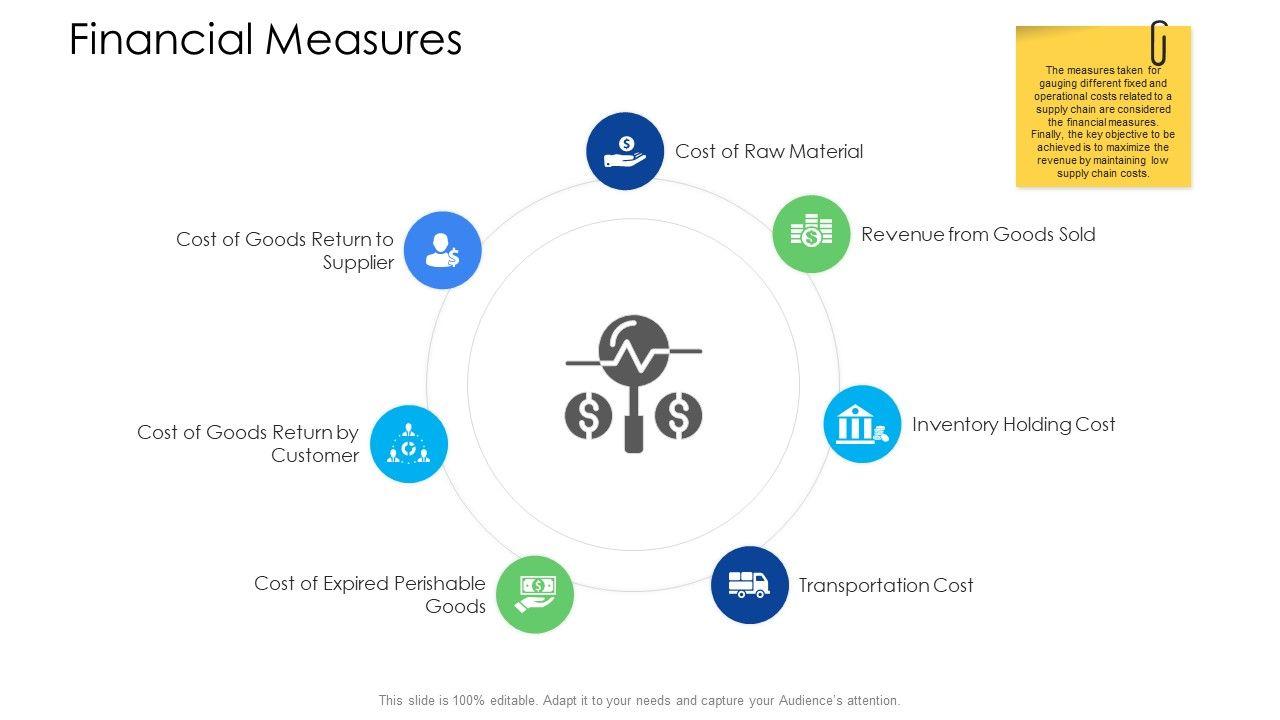 Financial Measures

The measures taken for gauging different fixed and operational costs related to a supply chain are considered the financial measures. Finally, the key objective to be achieved is to maximize the revenue by maintaining low supply chain costs.

Cost of Raw Material

Revenue from Goods Sold

Inventory Holding Cost

Transportation Cost

Cost of Expired Perishable Goods

Cost of Goods Return by Customer

Cost of Goods Return to Supplier

This slide is 100% editable. Adapt it to your needs and capture your Audience's attention.