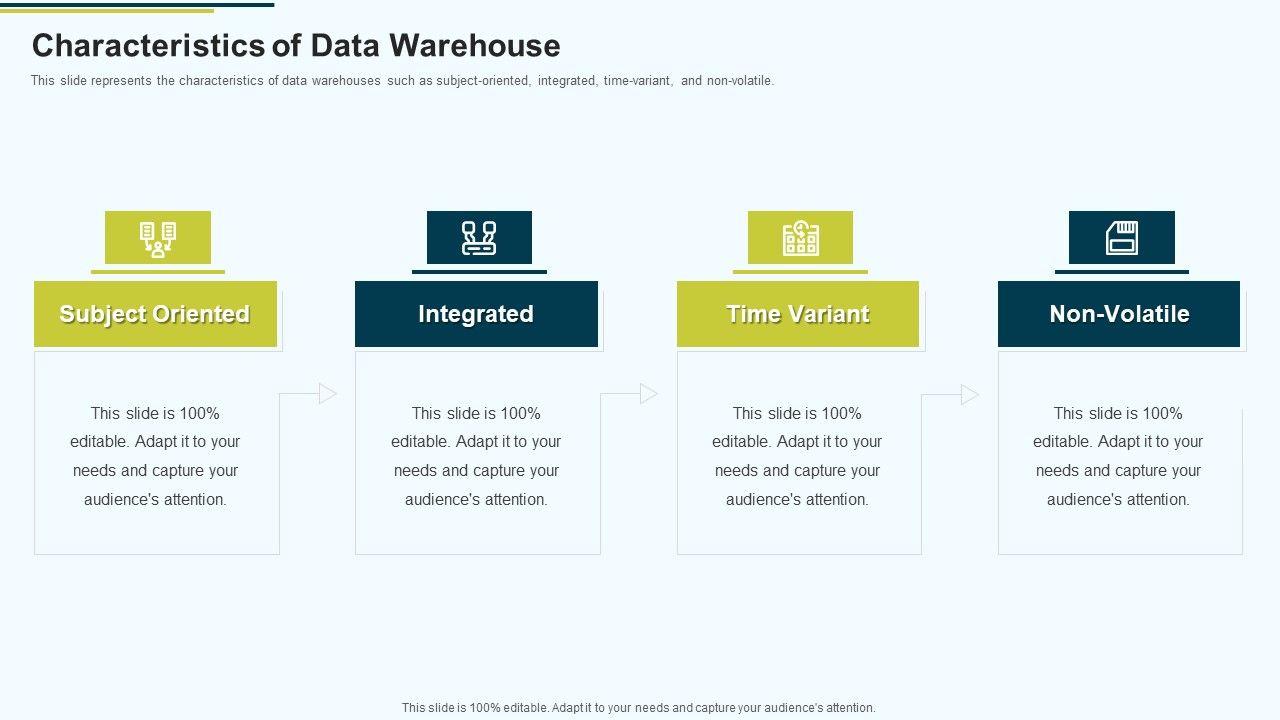 Characteristics of Data Warehouse

This slide represents the characteristics of data warehouses such as subject-oriented, integrated, time-variant, and non-volatile.

Subject Oriented

This slide is 100% editable. Adapt it to your needs and capture your audience's attention.

Integrated

This slide is 100% editable. Adapt it to your needs and capture your audience's attention.

Time Variant

This slide is 100% editable. Adapt it to your needs and capture your audience's attention.

Non-Volatile

This slide is 100% editable. Adapt it to your needs and capture your audience's attention.

This slide is 100% editable. Adapt it to your needs and capture your audience's attention.