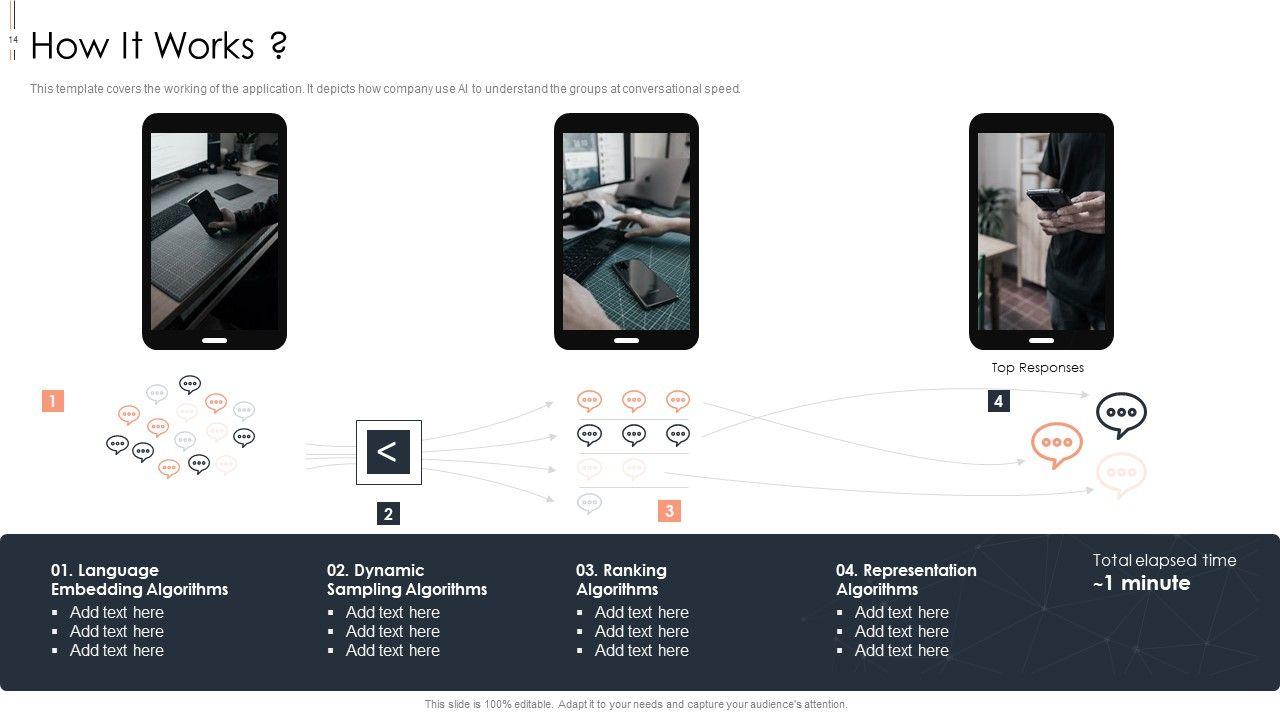 14

How It Works ?

This template covers the working of the application. It depicts how company use AI to understand the groups at conversational speed.

Top Responses

1

<

2

3

4

01. Language Embedding Algorithms
▪ Add text here
▪ Add text here
▪ Add text here

02. Dynamic Sampling Algorithms
▪ Add text here
▪ Add text here
▪ Add text here

03. Ranking Algorithms
▪ Add text here
▪ Add text here
▪ Add text here

04. Representation Algorithms
▪ Add text here
▪ Add text here
▪ Add text here

Total elapsed time
~1 minute

This slide is 100% editable. Adapt it to your needs and capture your audience's attention.