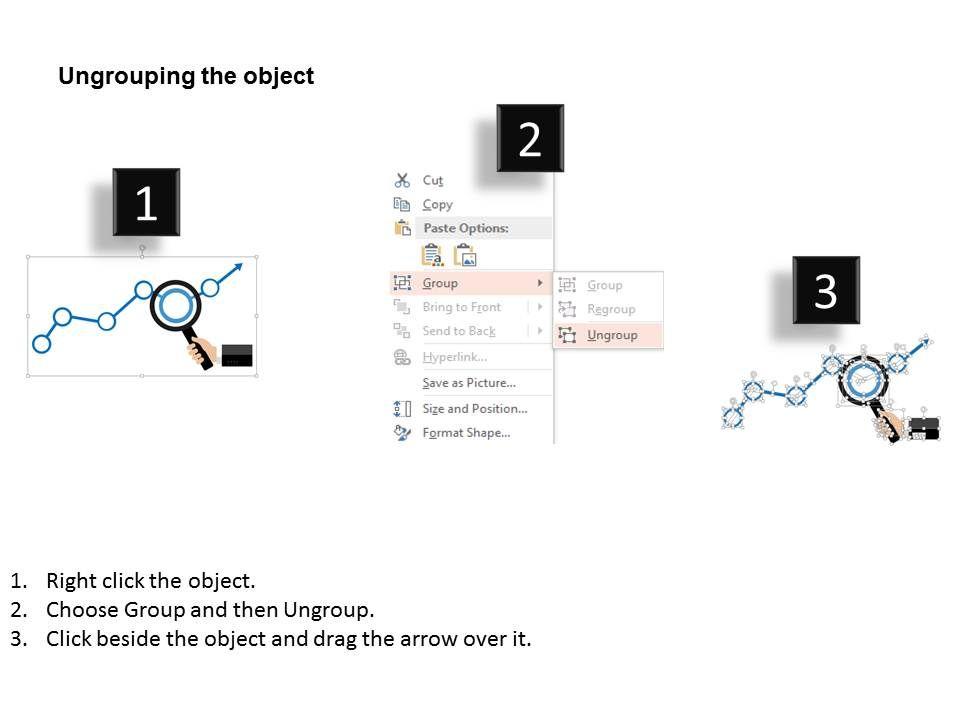 Ungrouping the object

1

2

Cut
Copy
Paste Options:
Group
Bring to Front
Send to Back
Hyperlink...
Save as Picture...
Size and Position...
Format Shape...

Group
Regroup
Ungroup

3

1. Right click the object.
2. Choose Group and then Ungroup.
3. Click beside the object and drag the arrow over it.