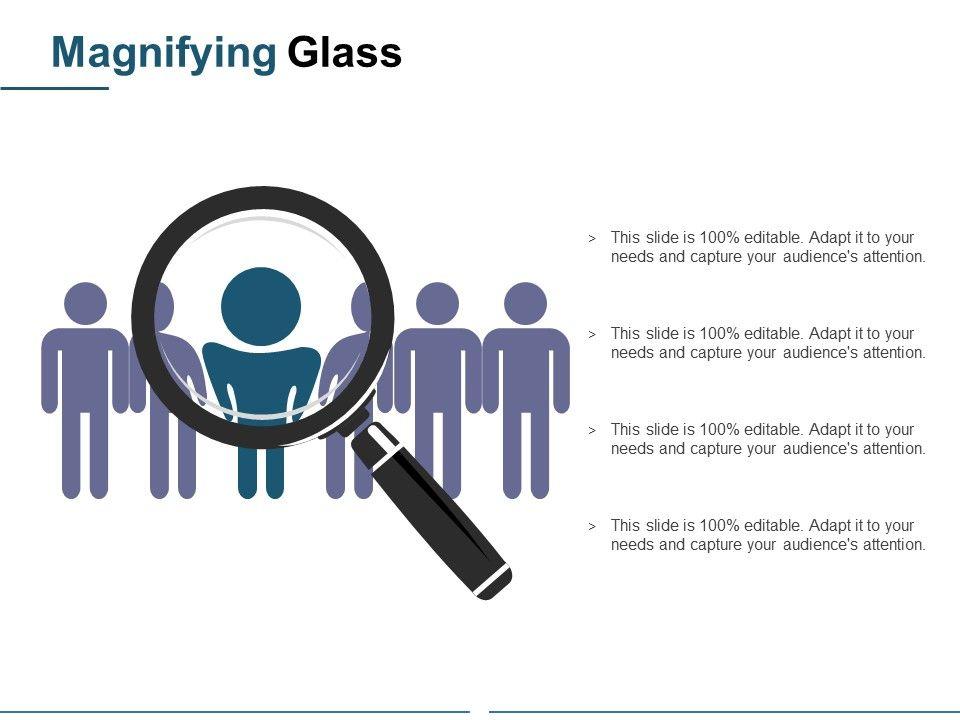 Magnifying Glass

> This slide is 100% editable. Adapt it to your needs and capture your audience's attention.

> This slide is 100% editable. Adapt it to your needs and capture your audience's attention.

> This slide is 100% editable. Adapt it to your needs and capture your audience's attention.

> This slide is 100% editable. Adapt it to your needs and capture your audience's attention.