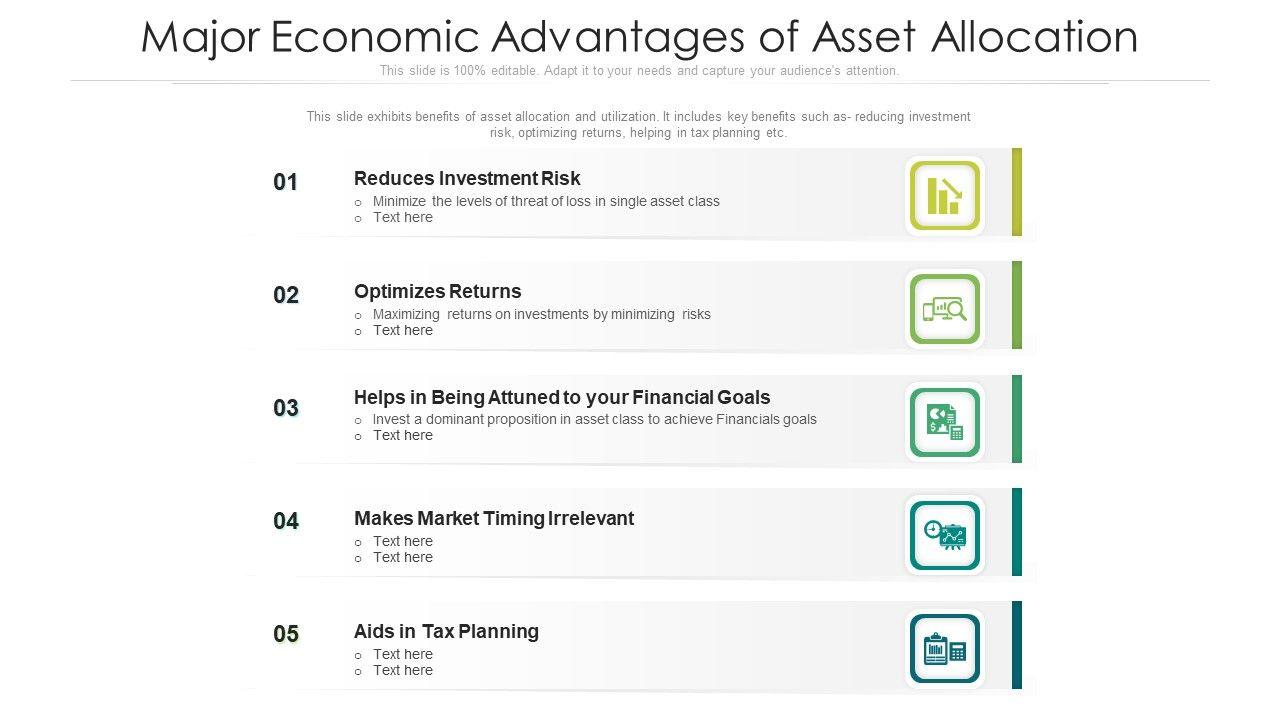 Major Economic Advantages of Asset Allocation

This slide is 100% editable. Adapt it to your needs and capture your audience's attention.

This slide exhibits benefits of asset allocation and utilization. It includes key benefits such as- reducing investment risk, optimizing returns, helping in tax planning etc.

01

Reduces Investment Risk
o Minimize the levels of threat of loss in single asset class
o Text here

02

Optimizes Returns
o Maximizing returns on investments by minimizing risks
o Text here

03

Helps in Being Attuned to your Financial Goals
o Invest a dominant proposition in asset class to achieve Financials goals
o Text here

04

Makes Market Timing Irrelevant
o Text here
o Text here

05

Aids in Tax Planning
o Text here
o Text here