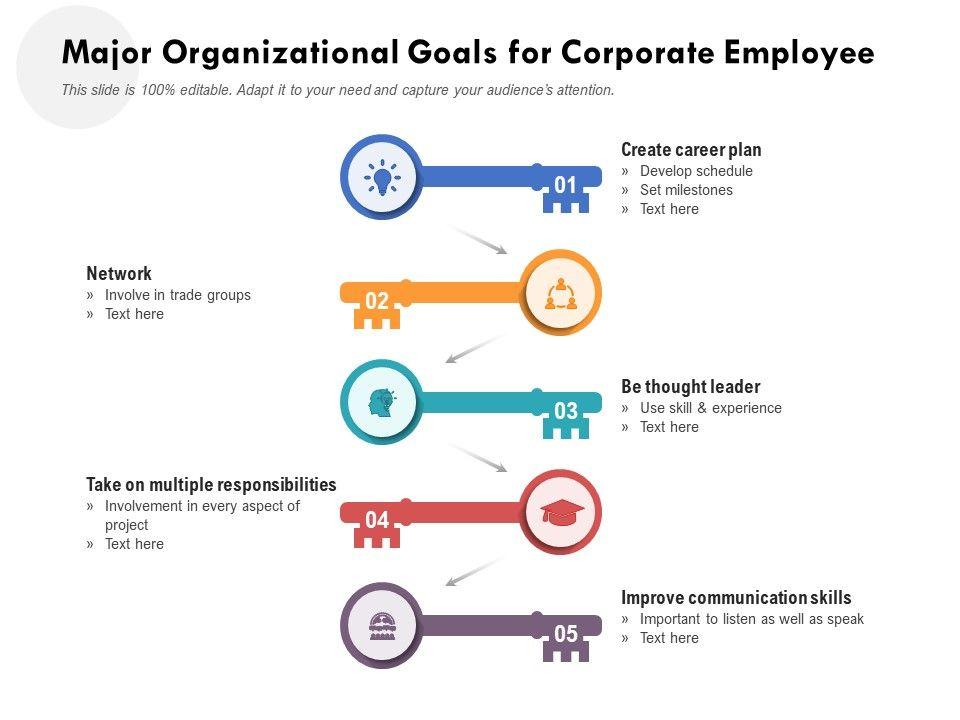 Major Organizational Goals for Corporate Employee

This slide is 100% editable. Adapt it to your need and capture your audience's attention.

01

Create career plan
» Develop schedule
» Set milestones
» Text here

02

Network
» Involve in trade groups
» Text here

03

Be thought leader
» Use skill & experience
» Text here

04

Take on multiple responsibilities
» Involvement in every aspect of project
» Text here

05

Improve communication skills
» Important to listen as well as speak
» Text here