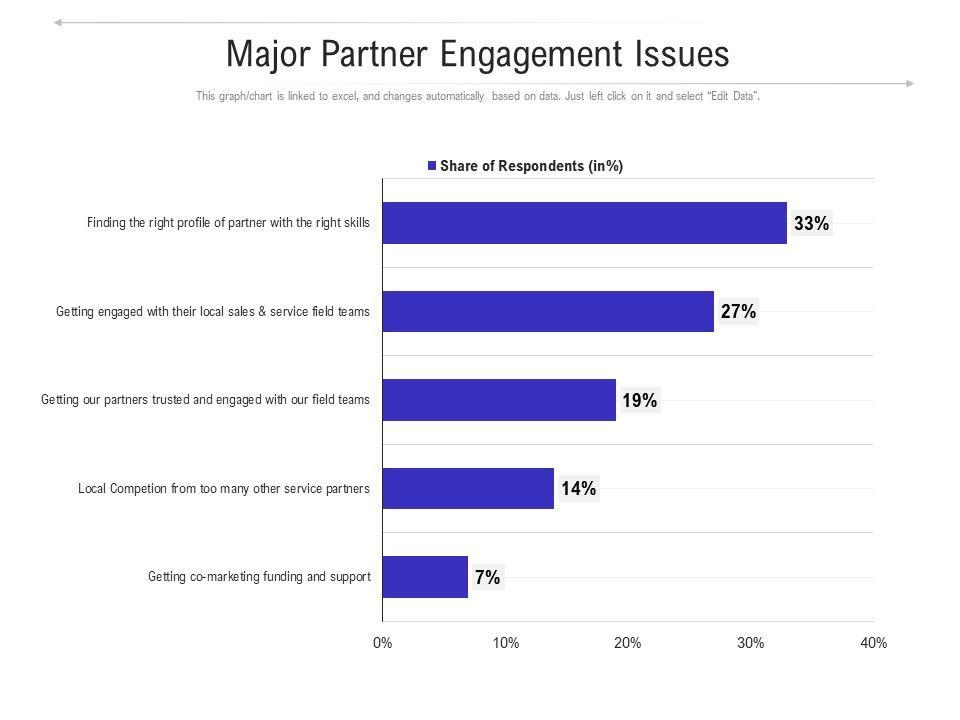 Major Partner Engagement Issues

This graph/chart is linked to excel, and changes automatically based on data. Just left click on it and select "Edit Data".

Share of Respondents (in%)

Finding the right profile of partner with the right skills 33%

Getting engaged with their local sales & service field teams 27%

Getting our partners trusted and engaged with our field teams 19%

Local Competion from too many other service partners 14%

Getting co-marketing funding and support 7%

0% 10% 20% 30% 40%