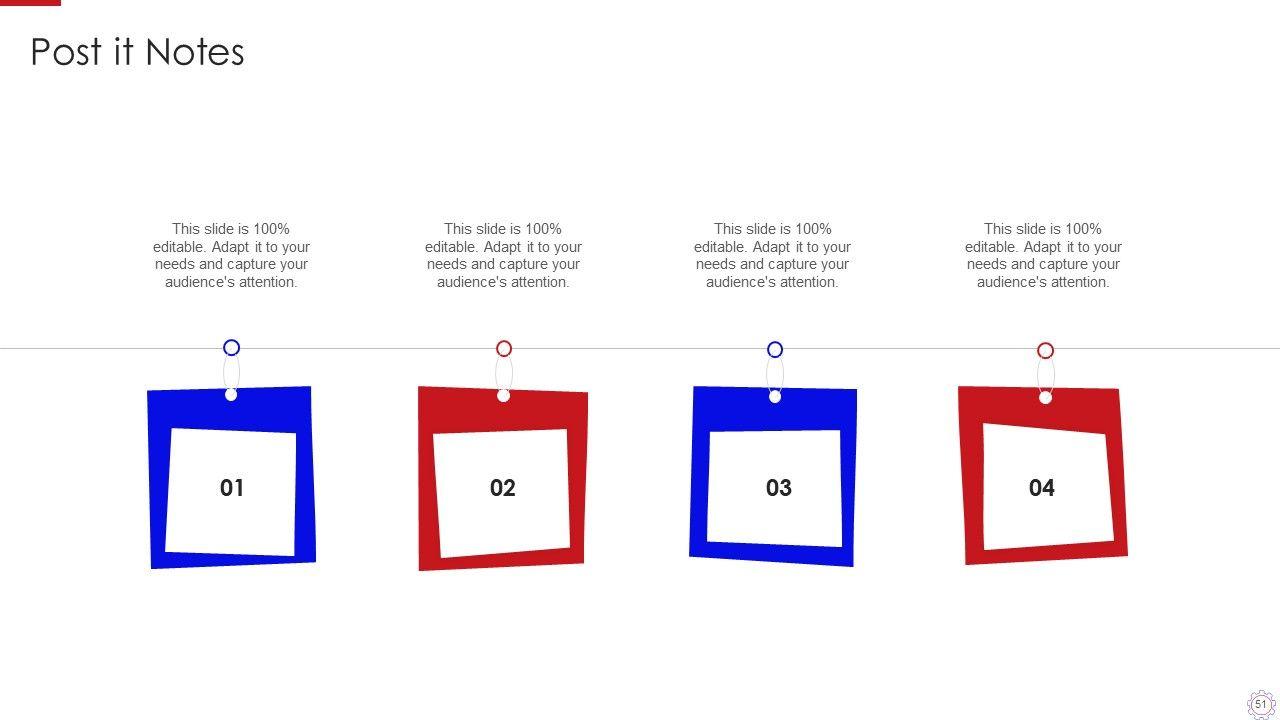 Post it Notes

This slide is 100% editable. Adapt it to your needs and capture your audience's attention.

This slide is 100% editable. Adapt it to your needs and capture your audience's attention.

This slide is 100% editable. Adapt it to your needs and capture your audience's attention.

This slide is 100% editable. Adapt it to your needs and capture your audience's attention.

01

02

03

04

51