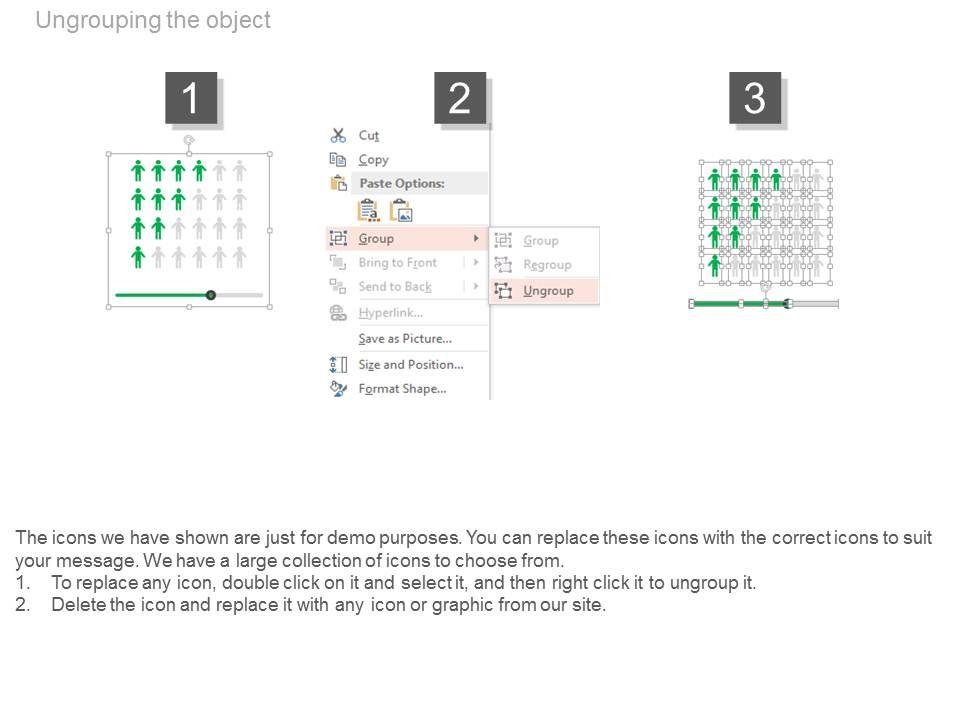 Ungrouping the object

1

2

Cut
Copy
Paste Options:
Group
Bring to Front
Send to Back
Hyperlink...
Save as Picture...
Size and Position...
Format Shape...

Group
Regroup
Ungroup

3

The icons we have shown are just for demo purposes. You can replace these icons with the correct icons to suit your message. We have a large collection of icons to choose from.
1. To replace any icon, double click on it and select it, and then right click it to ungroup it.
2. Delete the icon and replace it with any icon or graphic from our site.