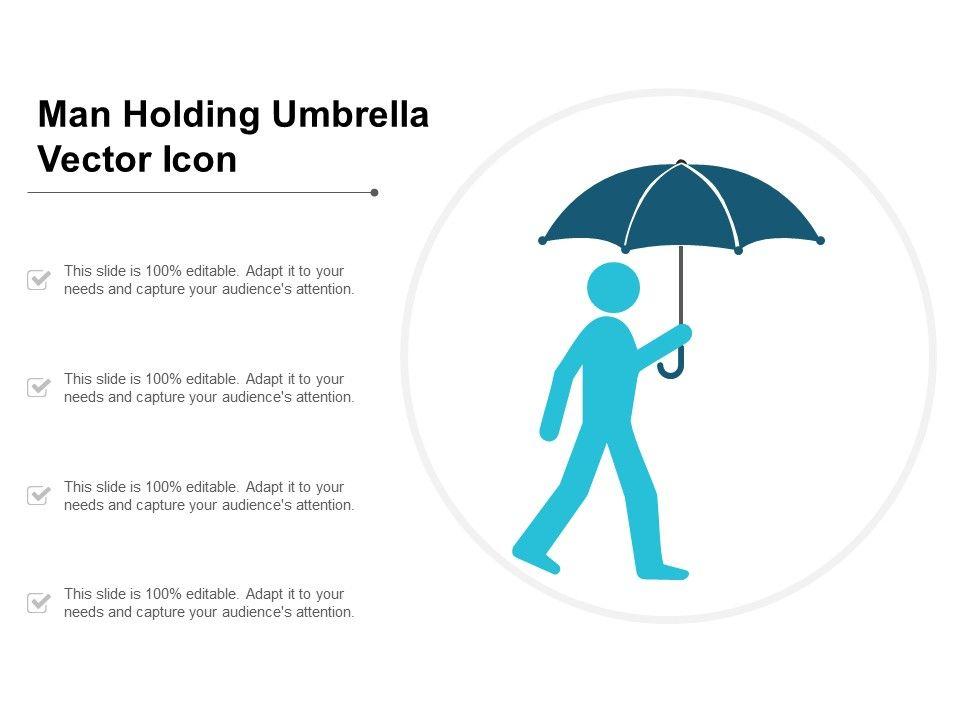 Man Holding Umbrella Vector Icon

This slide is 100% editable. Adapt it to your needs and capture your audience's attention.

This slide is 100% editable. Adapt it to your needs and capture your audience's attention.

This slide is 100% editable. Adapt it to your needs and capture your audience's attention.

This slide is 100% editable. Adapt it to your needs and capture your audience's attention.