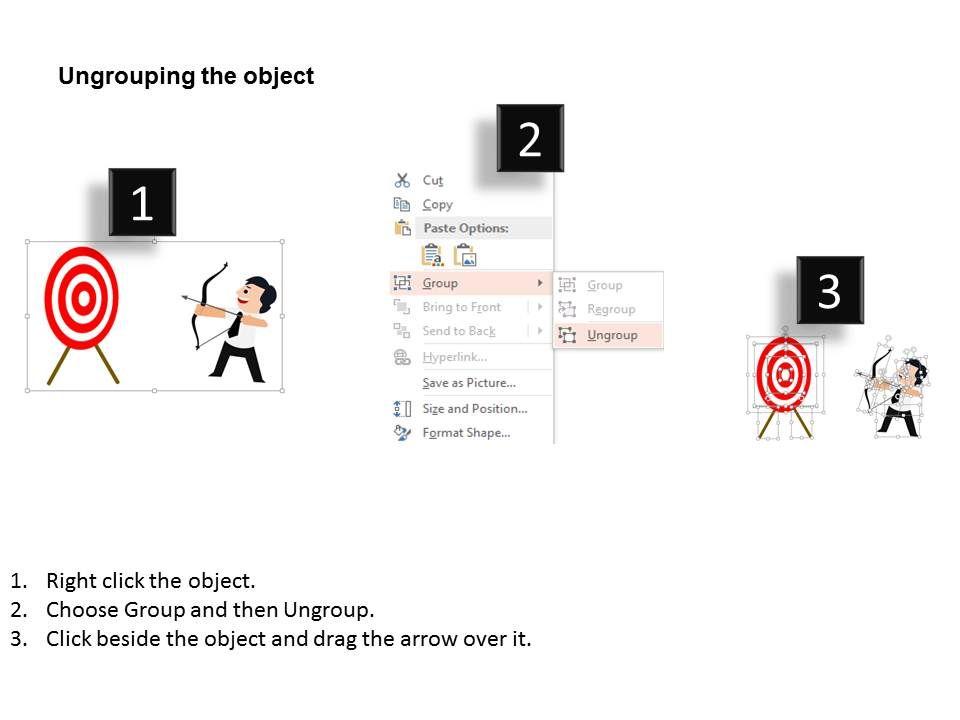 Ungrouping the object

1

2

Cut
Copy
Paste Options:
Group
Bring to Front
Send to Back
Hyperlink...
Save as Picture...
Size and Position...
Format Shape...

Group
Regroup
Ungroup

3

1. Right click the object.
2. Choose Group and then Ungroup.
3. Click beside the object and drag the arrow over it.