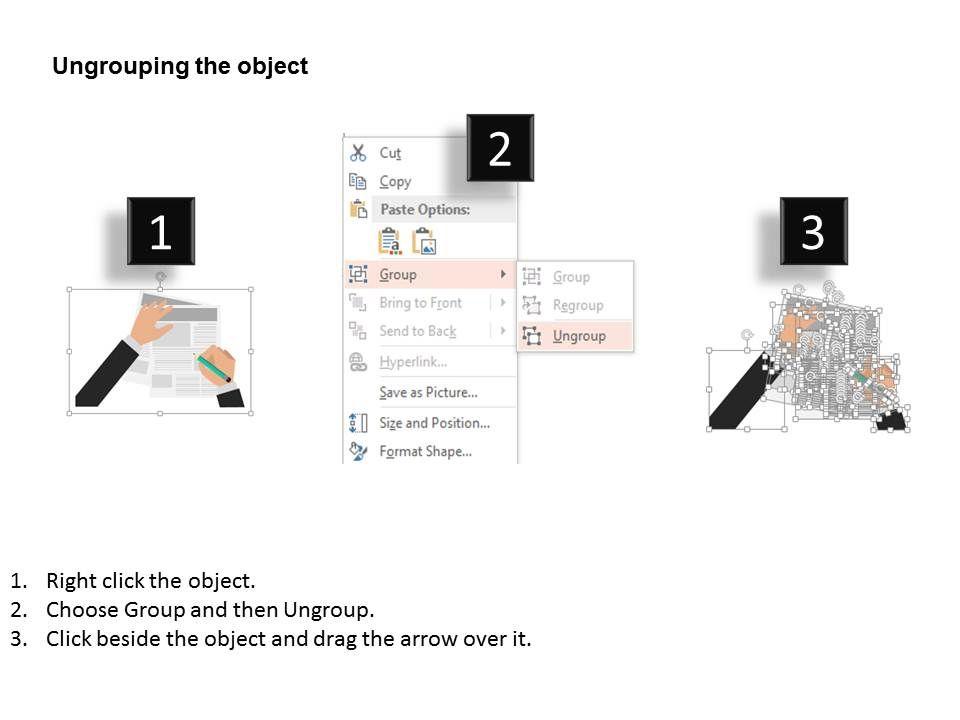 Ungrouping the object

1

2

Cut
Copy
Paste Options:
Group
Bring to Front
Send to Back
Hyperlink...
Save as Picture...
Size and Position...
Format Shape...

Group
Regroup
Ungroup

3

1. Right click the object.
2. Choose Group and then Ungroup.
3. Click beside the object and drag the arrow over it.