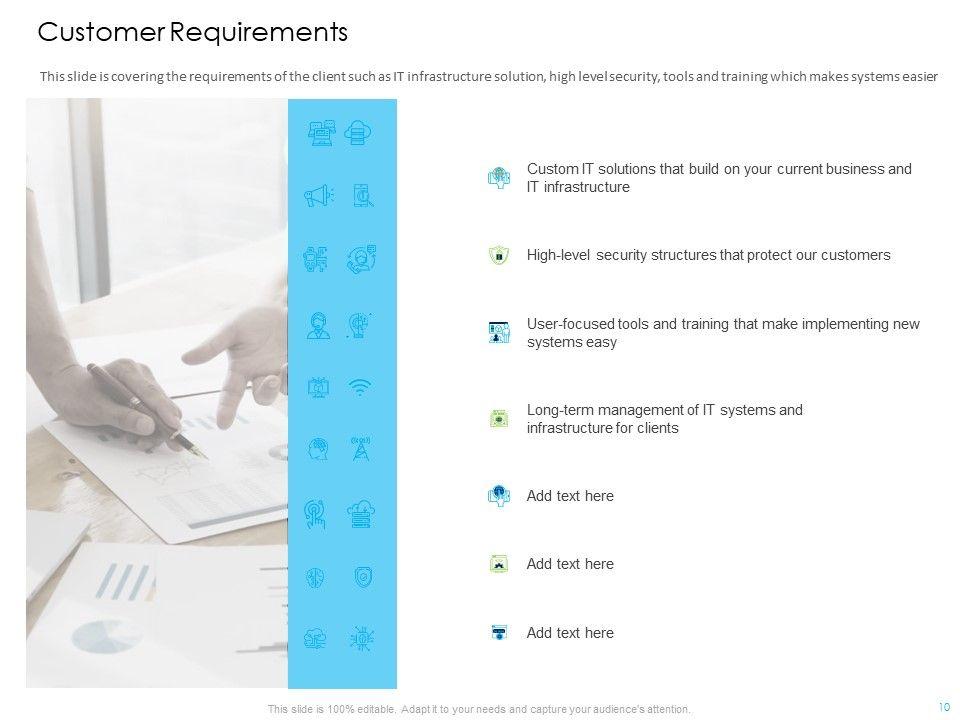 Customer Requirements

This slide is covering the requirements of the client such as IT infrastructure solution, high level security, tools and training which makes systems easier

Custom IT solutions that build on your current business and IT infrastructure

High-level security structures that protect our customers

User-focused tools and training that make implementing new systems easy

Long-term management of IT systems and infrastructure for clients

Add text here

Add text here

Add text here

This slide is 100% editable. Adapt it to your needs and capture your audience's attention.

10