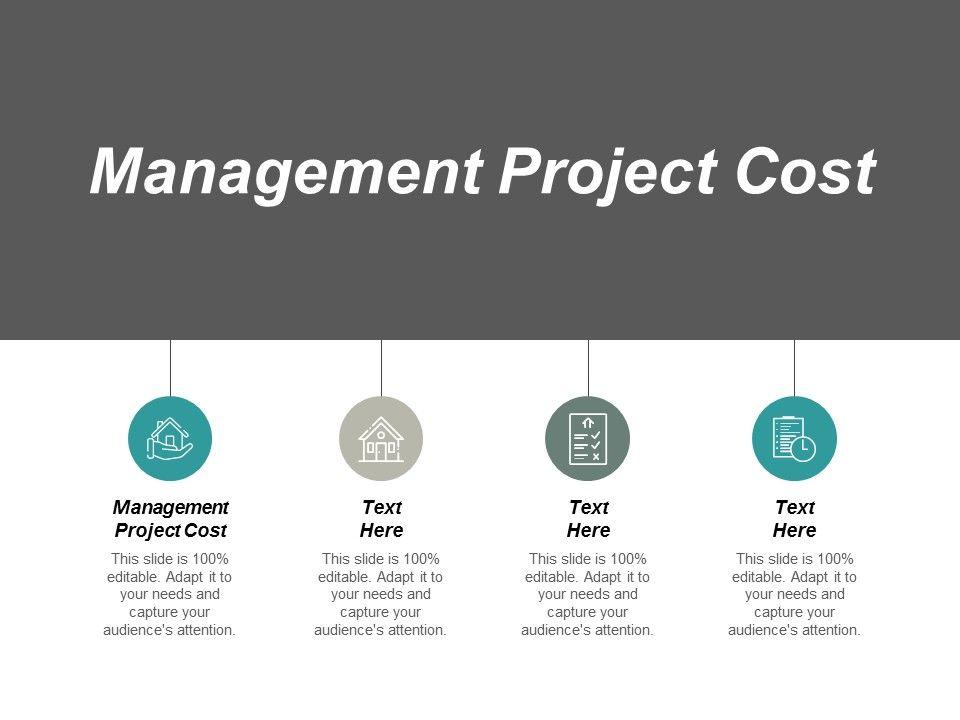 Management Project Cost

Management Project Cost

This slide is 100% editable. Adapt it to your needs and capture your audience's attention.

Text Here

This slide is 100% editable. Adapt it to your needs and capture your audience's attention.

Text Here

This slide is 100% editable. Adapt it to your needs and capture your audience's attention.

Text Here

This slide is 100% editable. Adapt it to your needs and capture your audience's attention.