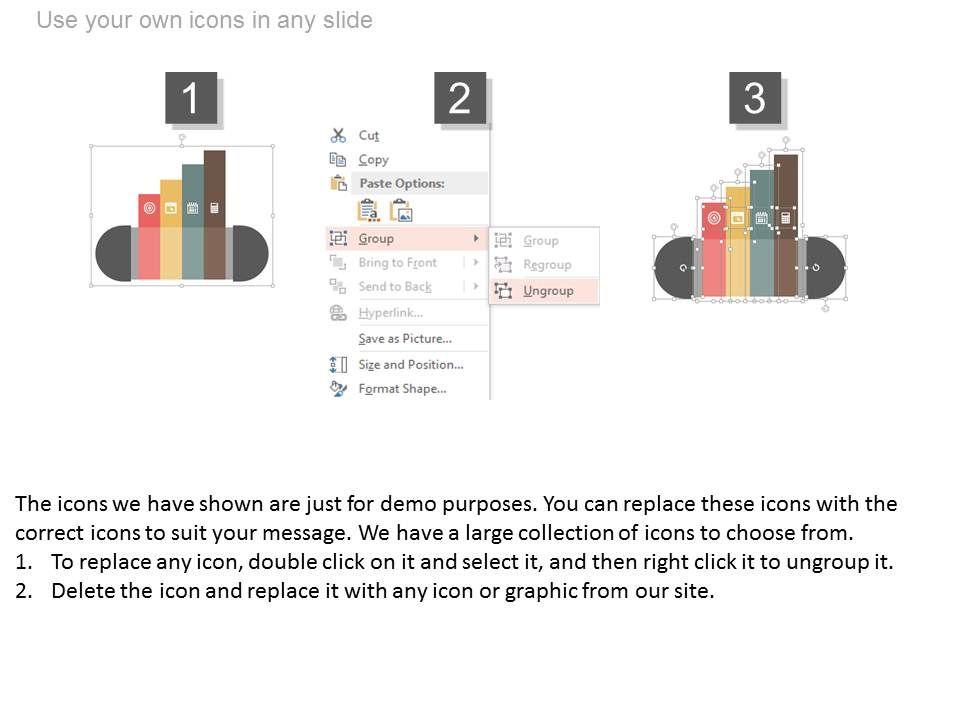 Use your own icons in any slide

1

2

Cut
Copy
Paste Options:
Group
Bring to Front
Send to Back
Hyperlink...
Save as Picture...
Size and Position...
Format Shape...

Group
Regroup
Ungroup

3

The icons we have shown are just for demo purposes. You can replace these icons with the correct icons to suit your message. We have a large collection of icons to choose from.
1. To replace any icon, double click on it and select it, and then right click it to ungroup it.
2. Delete the icon and replace it with any icon or graphic from our site.