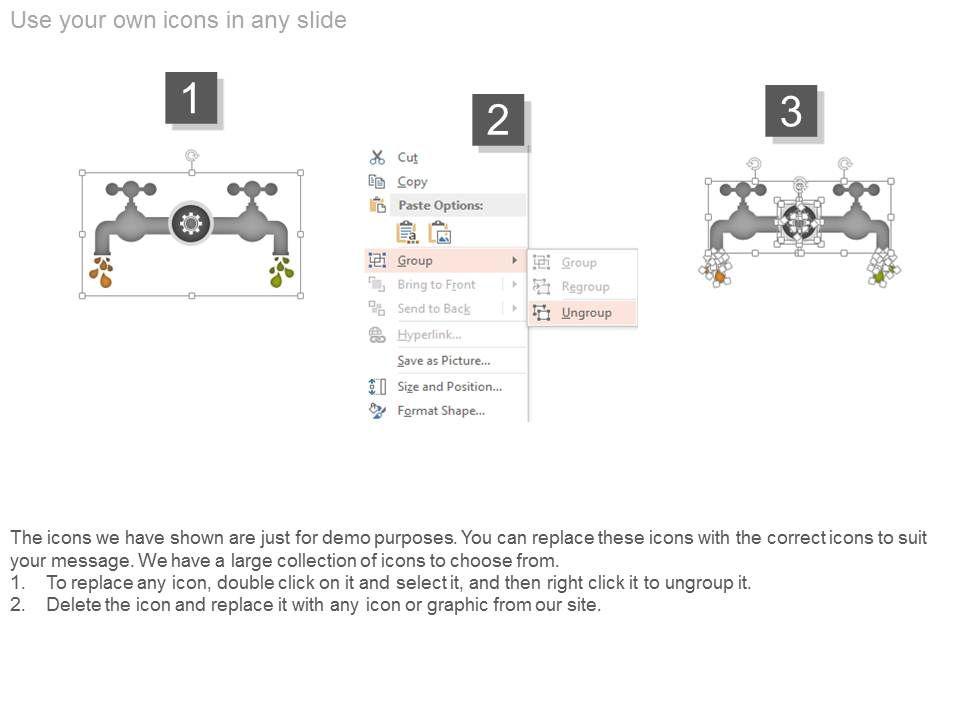 Use your own icons in any slide

1

2

3

Cut
Copy
Paste Options:
Group
Bring to Front
Send to Back
Hyperlink...
Save as Picture...
Size and Position...
Format Shape...

Group
Regroup
Ungroup

The icons we have shown are just for demo purposes. You can replace these icons with the correct icons to suit your message. We have a large collection of icons to choose from.
1. To replace any icon, double click on it and select it, and then right click it to ungroup it.
2. Delete the icon and replace it with any icon or graphic from our site.