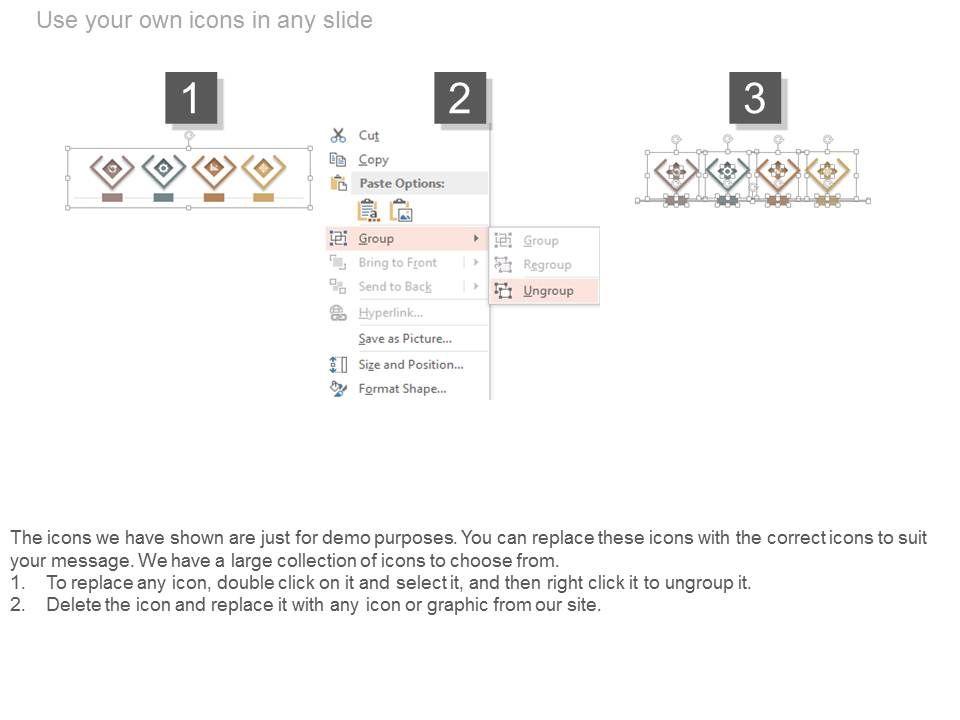 Use your own icons in any slide

1

2

3

Cut
Copy
Paste Options:
Group
Bring to Front
Send to Back
Hyperlink...
Save as Picture...
Size and Position...
Format Shape...

Group
Regroup
Ungroup

The icons we have shown are just for demo purposes. You can replace these icons with the correct icons to suit your message. We have a large collection of icons to choose from.
1. To replace any icon, double click on it and select it, and then right click it to ungroup it.
2. Delete the icon and replace it with any icon or graphic from our site.