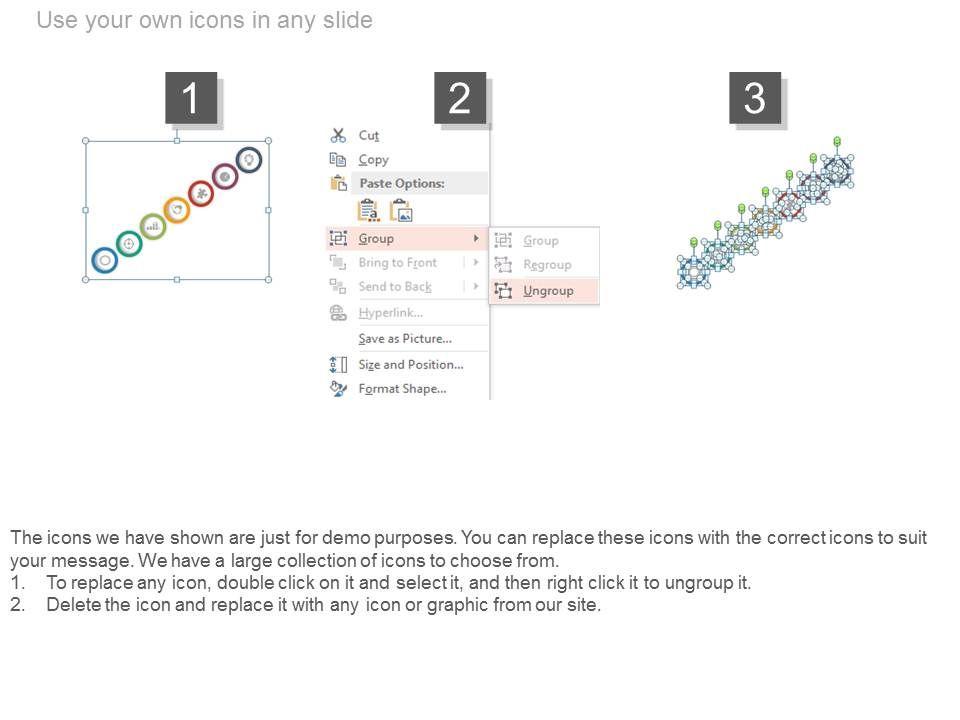 Use your own icons in any slide

1

2

Cut
Copy
Paste Options:
Group
Bring to Front
Send to Back
Hyperlink...
Save as Picture...
Size and Position...
Format Shape...

Group
Regroup
Ungroup

3

The icons we have shown are just for demo purposes. You can replace these icons with the correct icons to suit your message. We have a large collection of icons to choose from.
1. To replace any icon, double click on it and select it, and then right click it to ungroup it.
2. Delete the icon and replace it with any icon or graphic from our site.