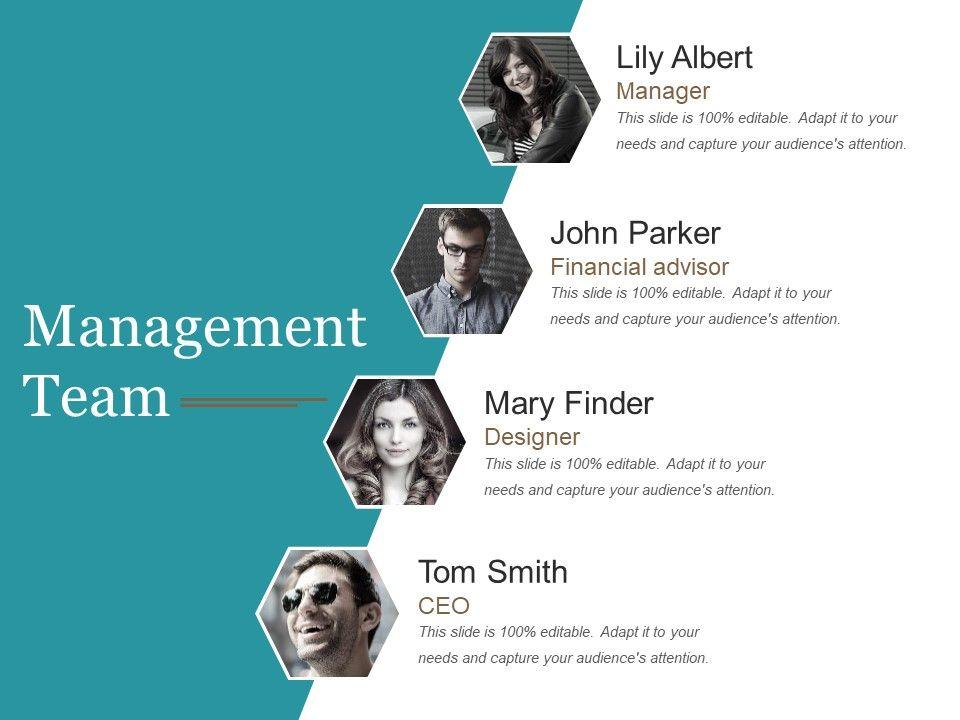 Management Team

Lily Albert
Manager
This slide is 100% editable. Adapt it to your needs and capture your audience's attention.

John Parker
Financial advisor
This slide is 100% editable. Adapt it to your needs and capture your audience's attention.

Mary Finder
Designer
This slide is 100% editable. Adapt it to your needs and capture your audience's attention.

Tom Smith
CEO
This slide is 100% editable. Adapt it to your needs and capture your audience's attention.