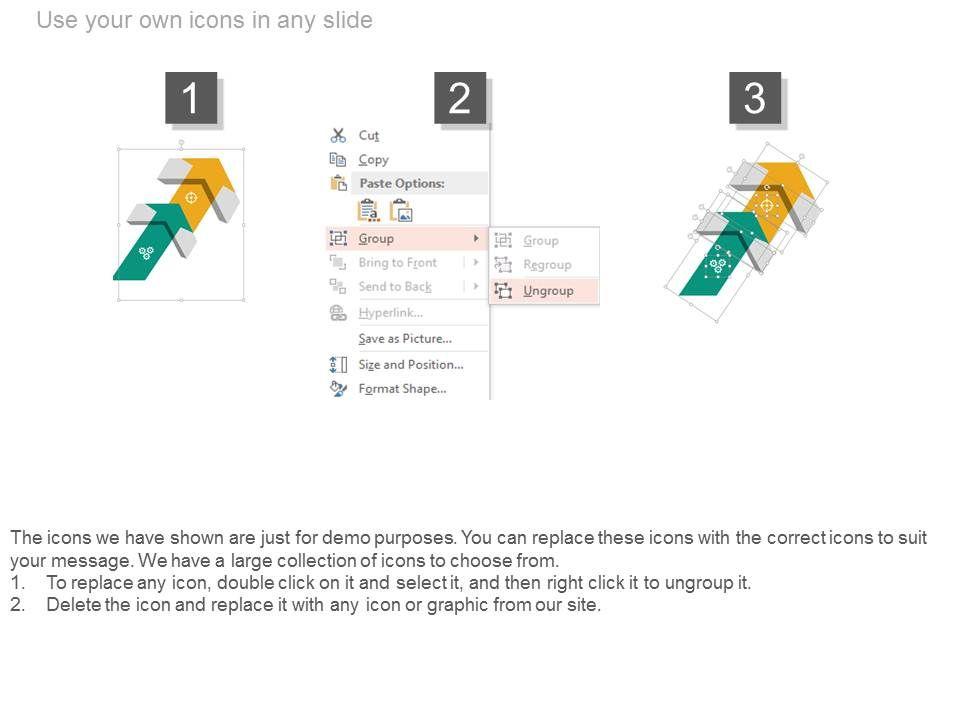 Use your own icons in any slide

1

2

3

Cut
Copy
Paste Options:
Group
Bring to Front
Send to Back
Hyperlink...
Save as Picture...
Size and Position...
Format Shape...

Group
Regroup
Ungroup

The icons we have shown are just for demo purposes. You can replace these icons with the correct icons to suit your message. We have a large collection of icons to choose from.
1. To replace any icon, double click on it and select it, and then right click it to ungroup it.
2. Delete the icon and replace it with any icon or graphic from our site.