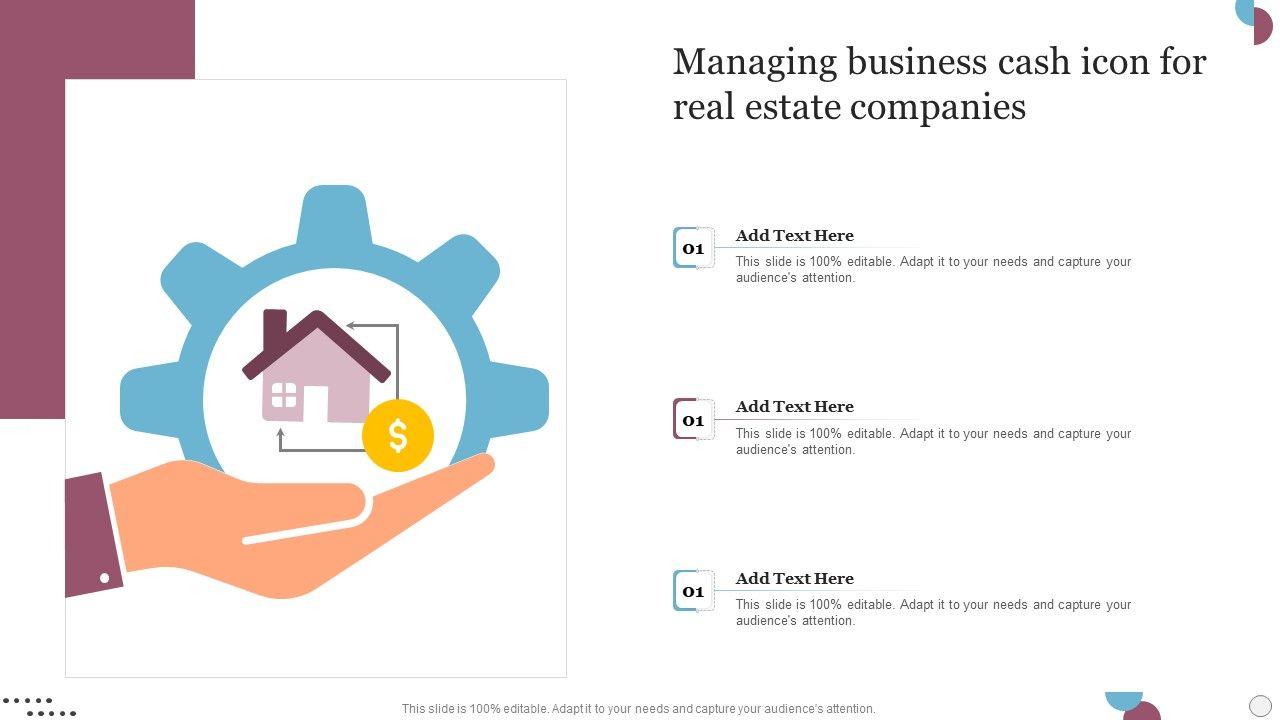 Managing business cash icon for real estate companies

$

01

Add Text Here

This slide is 100% editable. Adapt it to your needs and capture your audience's attention.

01

Add Text Here

This slide is 100% editable. Adapt it to your needs and capture your audience's attention.

01

Add Text Here

This slide is 100% editable. Adapt it to your needs and capture your audience's attention.

This slide is 100% editable. Adapt it to your needs and capture your audience's attention.