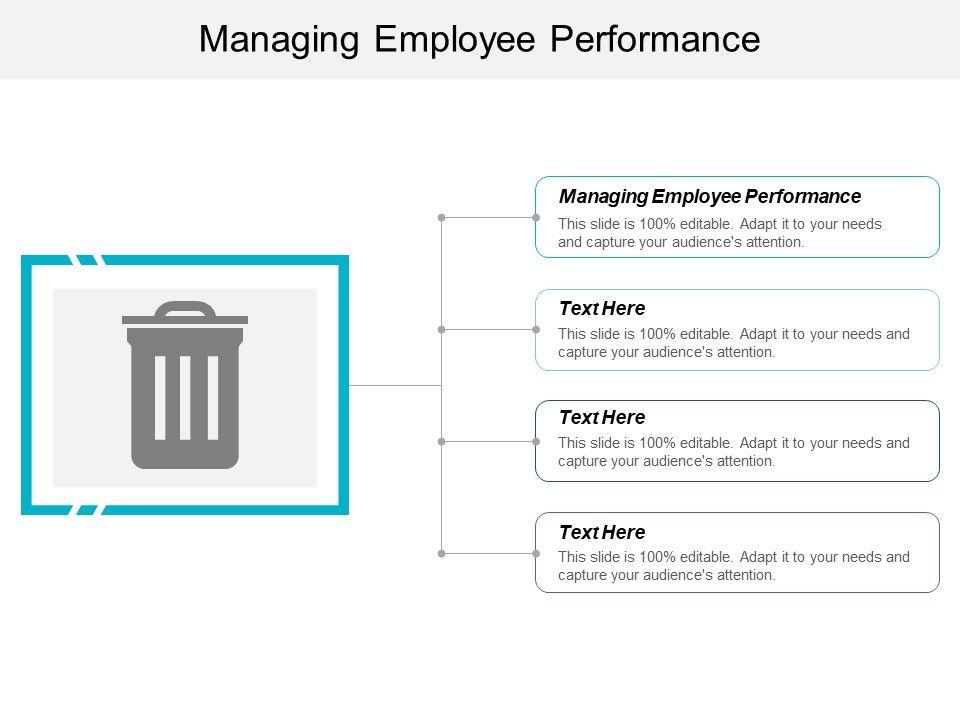 Managing Employee Performance

Managing Employee Performance
This slide is 100% editable. Adapt it to your needs and capture your audience's attention.

Text Here
This slide is 100% editable. Adapt it to your needs and capture your audience's attention.

Text Here
This slide is 100% editable. Adapt it to your needs and capture your audience's attention.

Text Here
This slide is 100% editable. Adapt it to your needs and capture your audience's attention.