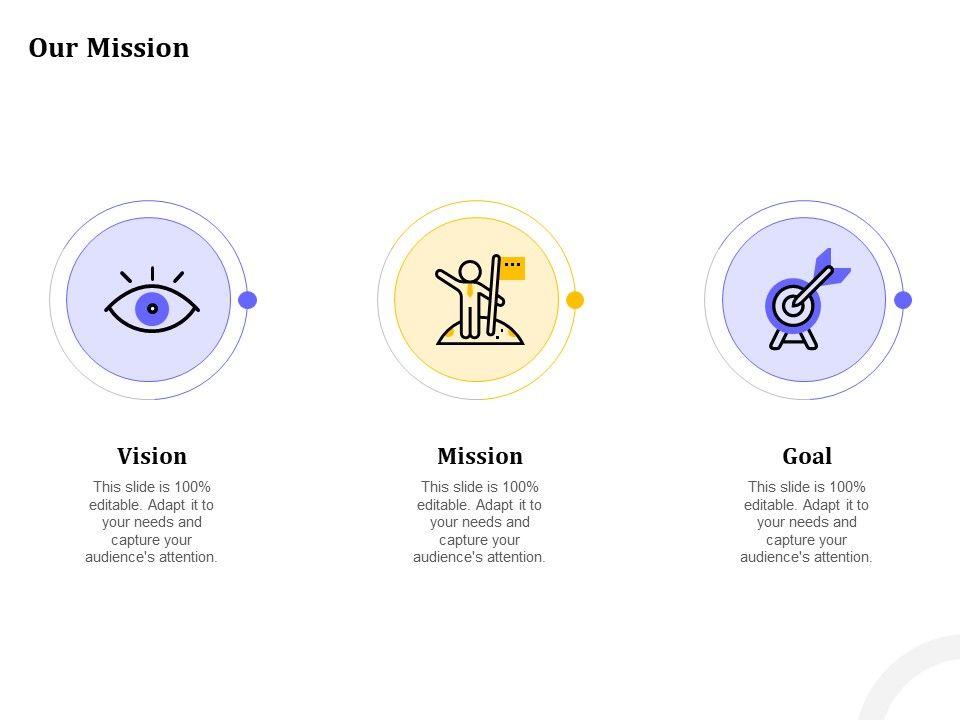 Our Mission

Vision

This slide is 100% editable. Adapt it to your needs and capture your audience's attention.

Mission

This slide is 100% editable. Adapt it to your needs and capture your audience's attention.

Goal

This slide is 100% editable. Adapt it to your needs and capture your audience's attention.