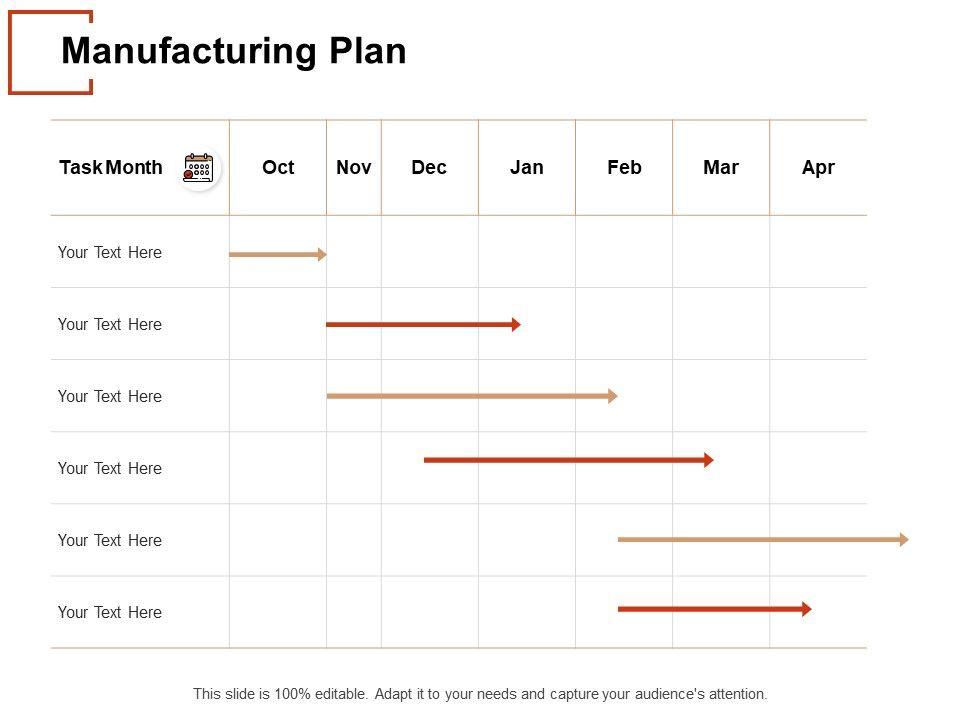 Manufacturing Plan

| Task Month | Oct | Nov | Dec | Jan | Feb | Mar | Apr |
|---|---|---|---|---|---|---|---|
| Your Text Here | | | | | | | |
| Your Text Here | | | | | | | |
| Your Text Here | | | | | | | |
| Your Text Here | | | | | | | |
| Your Text Here | | | | | | | |
| Your Text Here | | | | | | | |

This slide is 100% editable. Adapt it to your needs and capture your audience's attention.