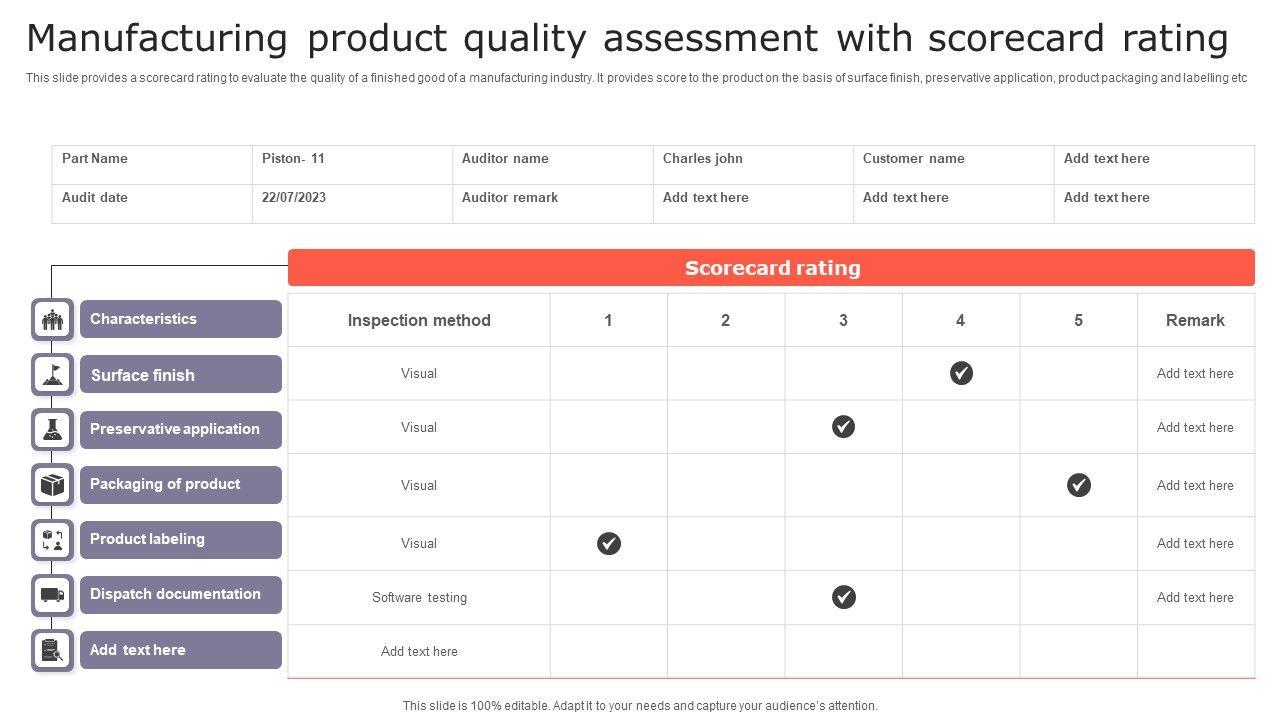 Manufacturing product quality assessment with scorecard rating

This slide provides a scorecard rating to evaluate the quality of a finished good of a manufacturing industry. It provides score to the product on the basis of surface finish, preservative application, product packaging and labelling etc

| Part Name | Piston- 11 | Auditor name | Charles john | Customer name | Add text here |
|---|---|---|---|---|---|
| Audit date | 22/07/2023 | Auditor remark | Add text here | Add text here | Add text here |

Scorecard rating

| Characteristics | Inspection method | 1 | 2 | 3 | 4 | 5 | Remark |
|---|---|---|---|---|---|---|---|
| Surface finish | Visual | | | | ✓ | | Add text here |
| Preservative application | Visual | | | ✓ | | | Add text here |
| Packaging of product | Visual | | | | | ✓ | Add text here |
| Product labeling | Visual | ✓ | | | | | Add text here |
| Dispatch documentation | Software testing | | | ✓ | | | Add text here |
| Add text here | Add text here | | | | | | |

This slide is 100% editable. Adapt it to your needs and capture your audience's attention.