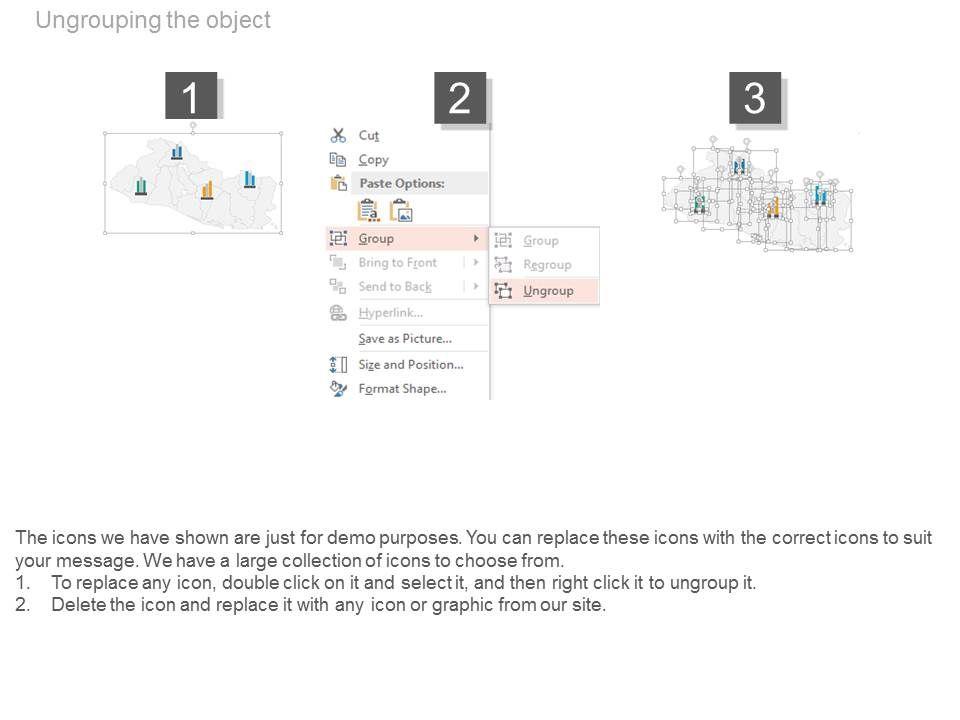 Ungrouping the object

1

2

3

Cut
Copy
Paste Options:
Group
Bring to Front
Send to Back
Hyperlink...
Save as Picture...
Size and Position...
Format Shape...

Group
Regroup
Ungroup

The icons we have shown are just for demo purposes. You can replace these icons with the correct icons to suit your message. We have a large collection of icons to choose from.
1. To replace any icon, double click on it and select it, and then right click it to ungroup it.
2. Delete the icon and replace it with any icon or graphic from our site.