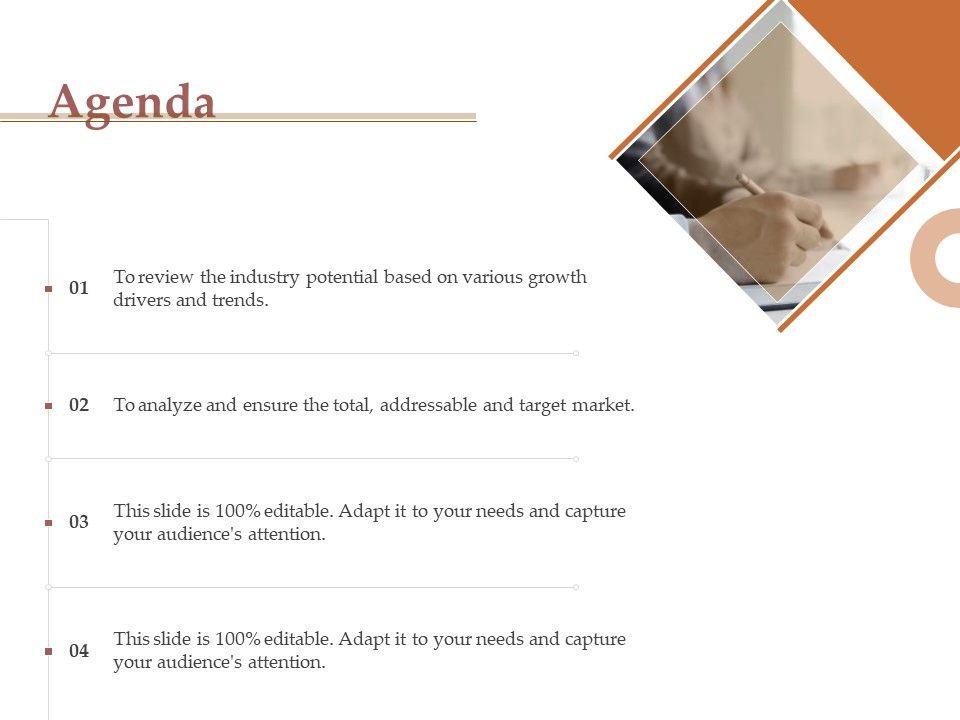 Agenda

01 To review the industry potential based on various growth drivers and trends.

02 To analyze and ensure the total, addressable and target market.

03 This slide is 100% editable. Adapt it to your needs and capture your audience's attention.

04 This slide is 100% editable. Adapt it to your needs and capture your audience's attention.